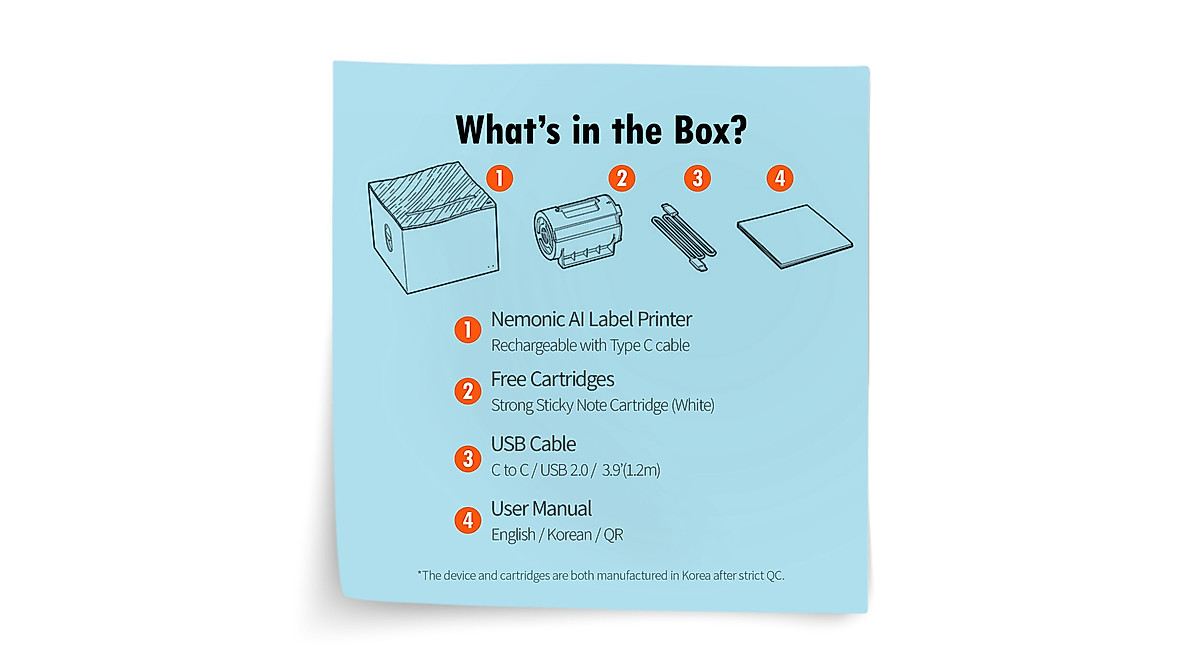 What's in the Box?

1 2 3 4

1 Nemonic AI Label Printer
Rechargeable with Type C cable

2 Free Cartridges
Strong Sticky Note Cartridge (White)

3 USB Cable
C to C / USB 2.0 / 3.9'(1.2m)

4 User Manual
English / Korean / QR

*The device and cartridges are both manufactured in Korea after strict QC.