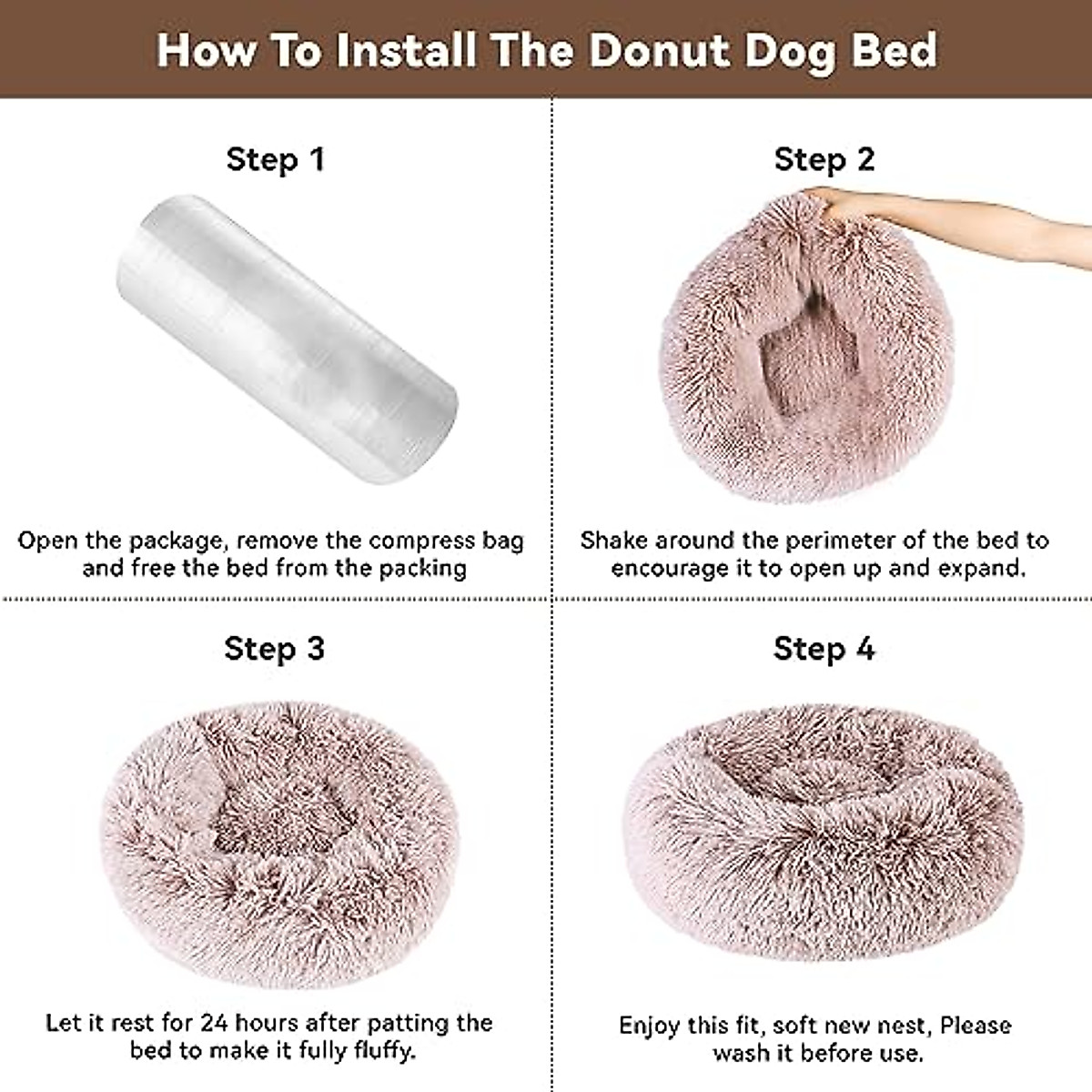 How To Install The Donut Dog Bed

Step 1

Open the package, remove the compress bag and free the bed from the packing

Step 2

Shake around the perimeter of the bed to encourage it to open up and expand.

Step 3

Let it rest for 24 hours after patting the bed to make it fully fluffy.

Step 4

Enjoy this fit, soft new nest, Please wash it before use.