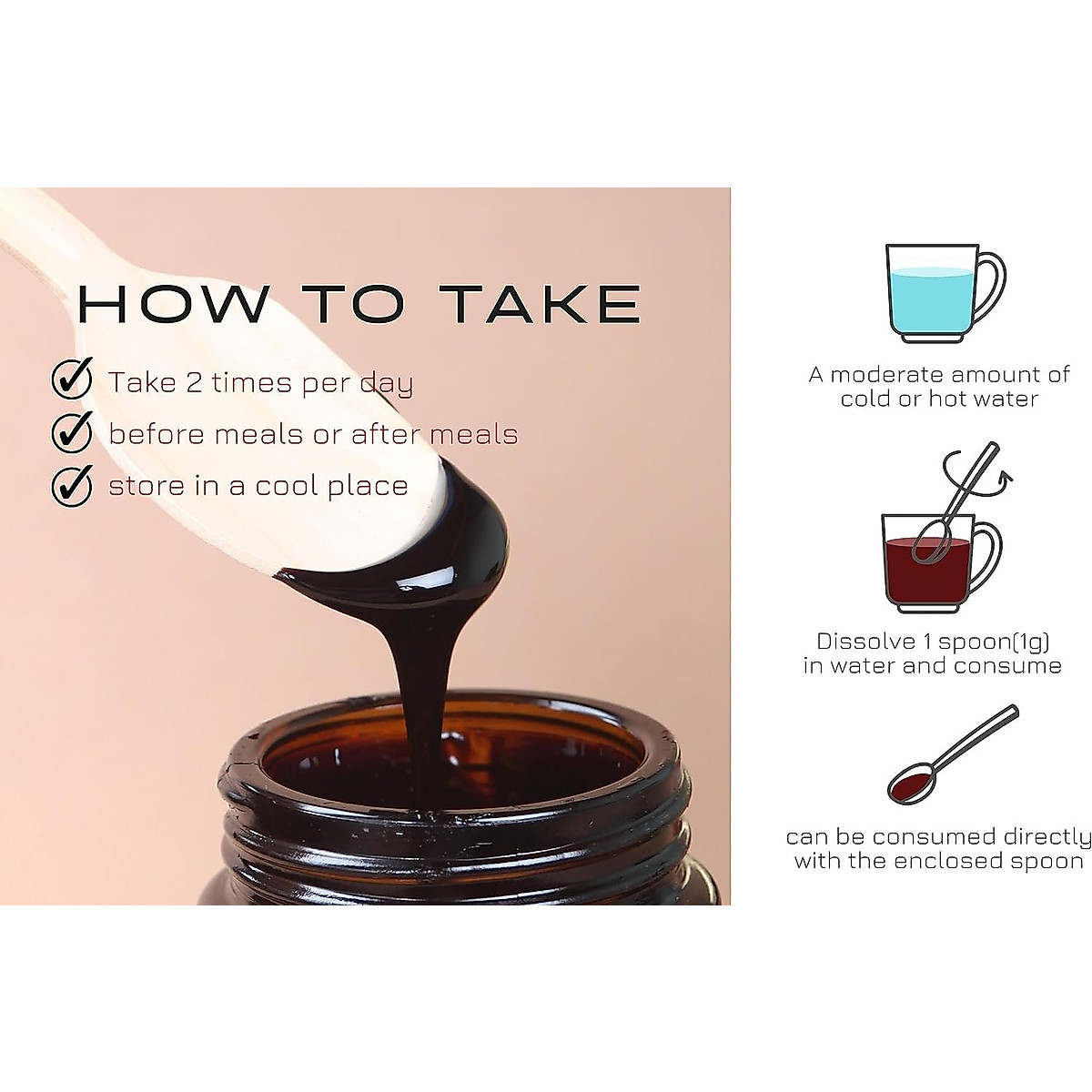 HOW TO TAKE

Take 2 times per day

before meals or after meals

store in a cool place

A moderate amount of cold or hot water

Dissolve 1 spoon(1g) in water and consume

can be consumed directly with the enclosed spoon