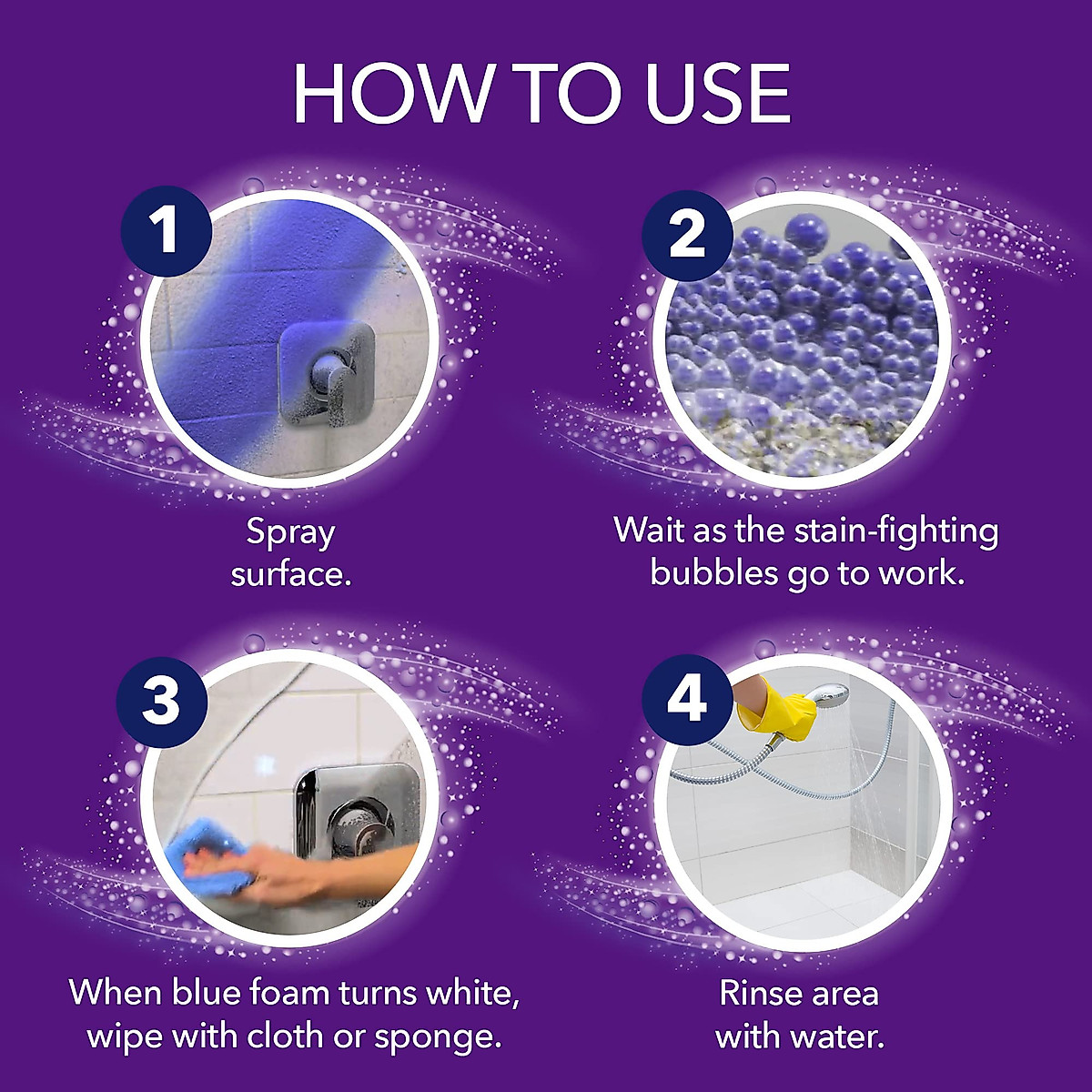 HOW TO USE

1

Spray surface.

2

Wait as the stain-fighting bubbles go to work.

3

When blue foam turns white, wipe with cloth or sponge.

4

Rinse area with water.