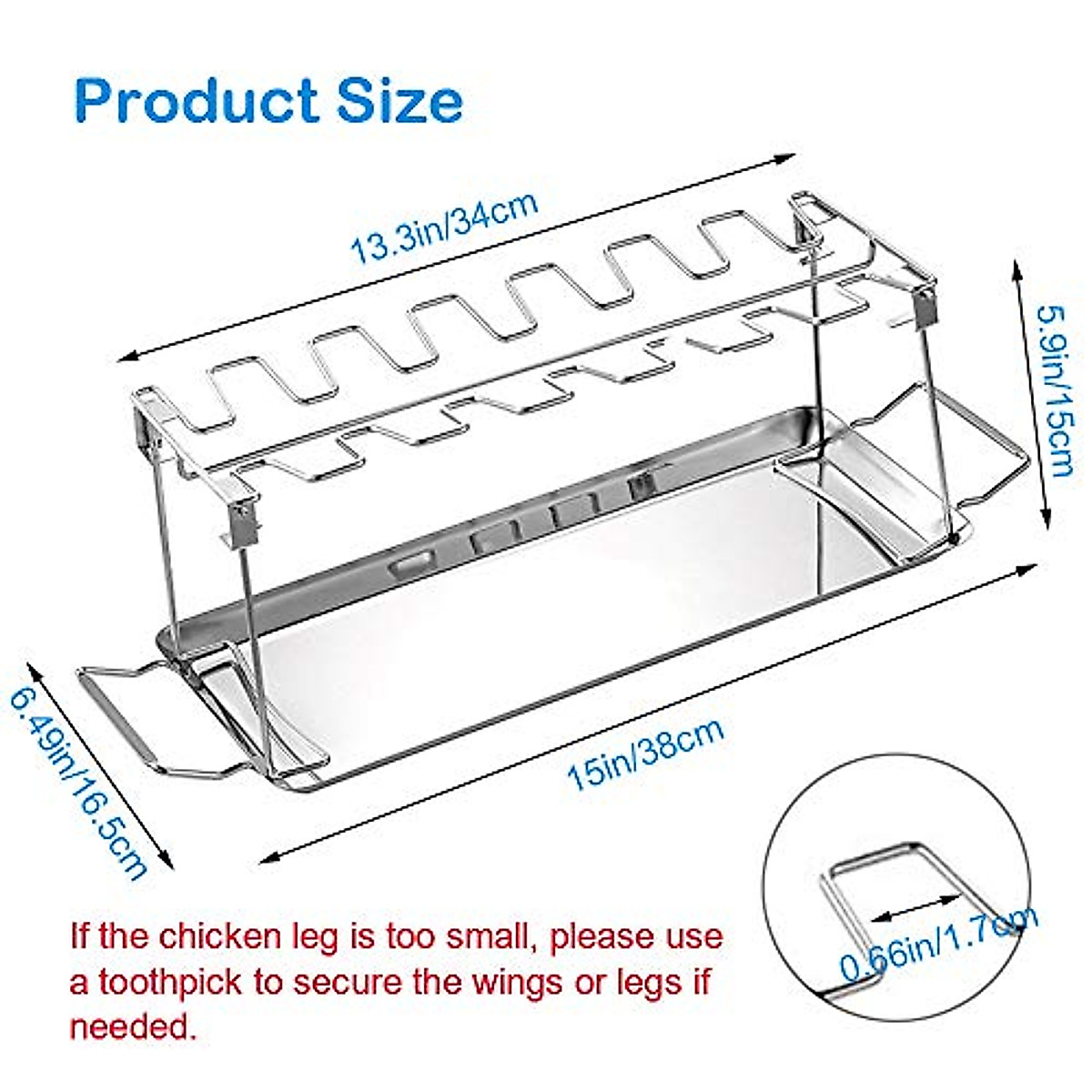 Product Size

13.3in/34cm

5.9in/15cm

6.49in/16.5cm

15in/38cm

0.66in/1.7cm

If the chicken leg is too small, please use a toothpick to secure the wings or legs if needed.