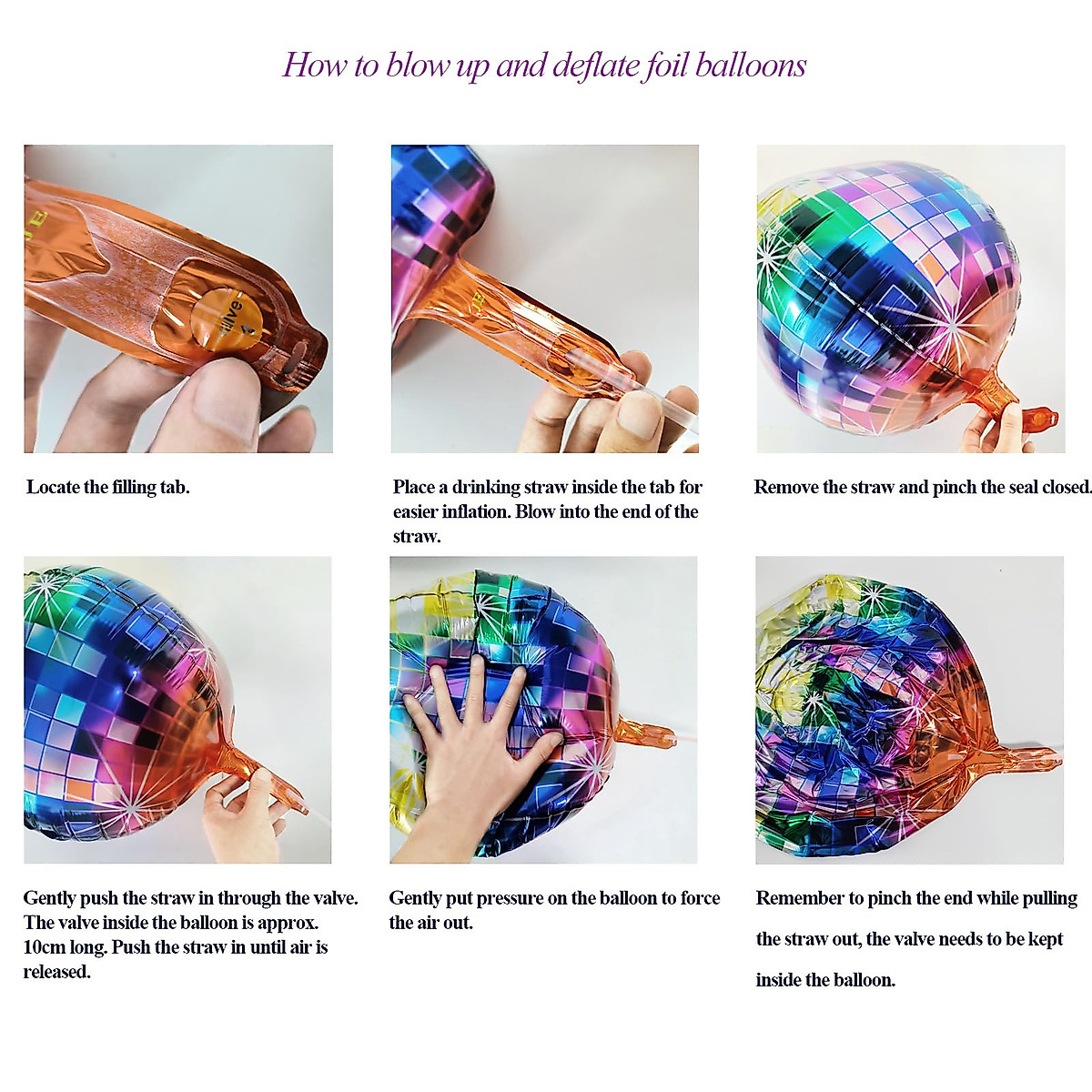 How to blow up and deflate foil balloons

Valve

Locate the filling tab.

Place a drinking straw inside the tab for easier inflation. Blow into the end of the straw.

Remove the straw and pinch the seal closed.

Gently push the straw in through the valve. The valve inside the balloon is approx. 10cm long. Push the straw in until air is released.

Gently put pressure on the balloon to force the air out.

Remember to pinch the end while pulling the straw out, the valve needs to be kept inside the balloon.