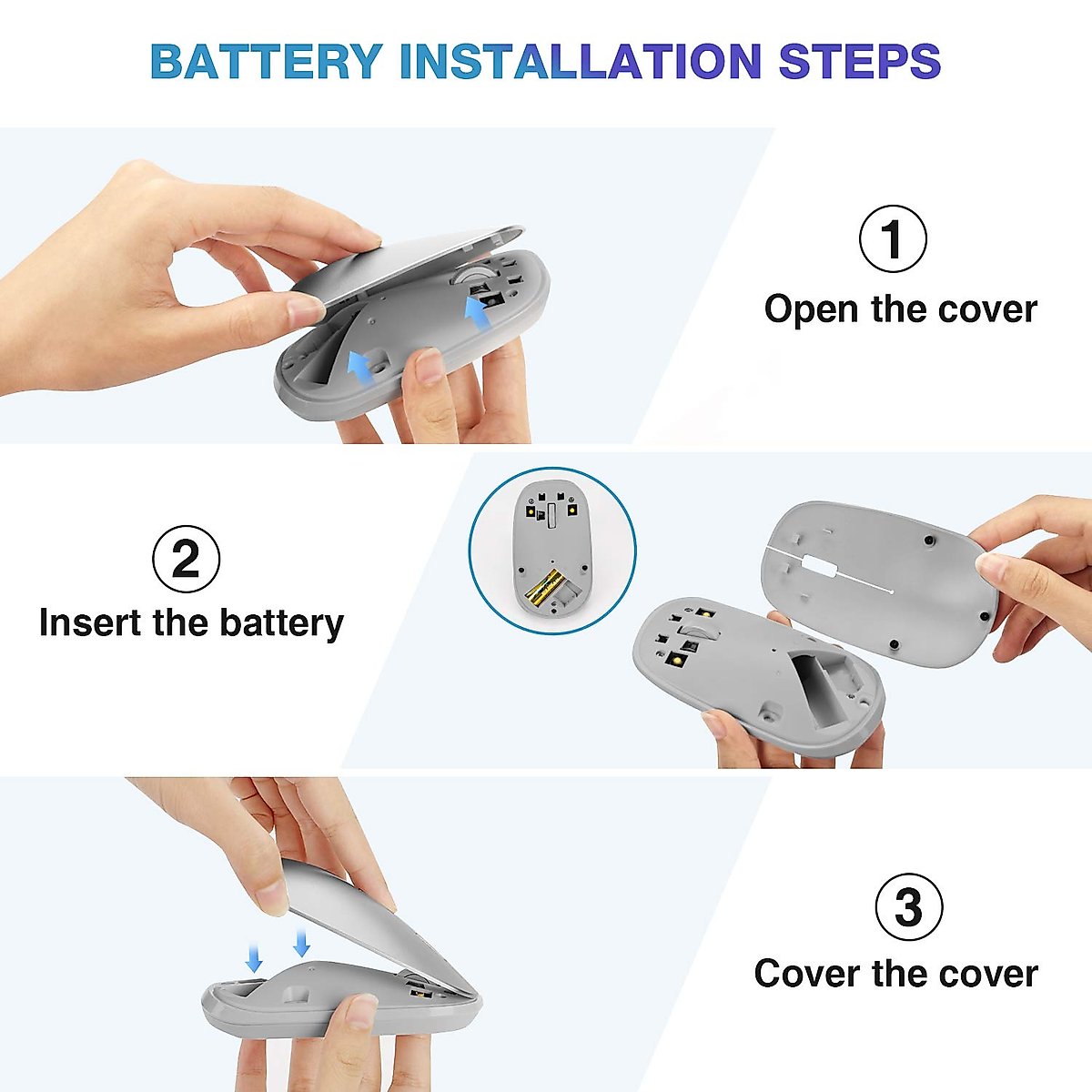 BATTERY INSTALLATION STEPS

1
Open the cover

2
Insert the battery

3
Cover the cover