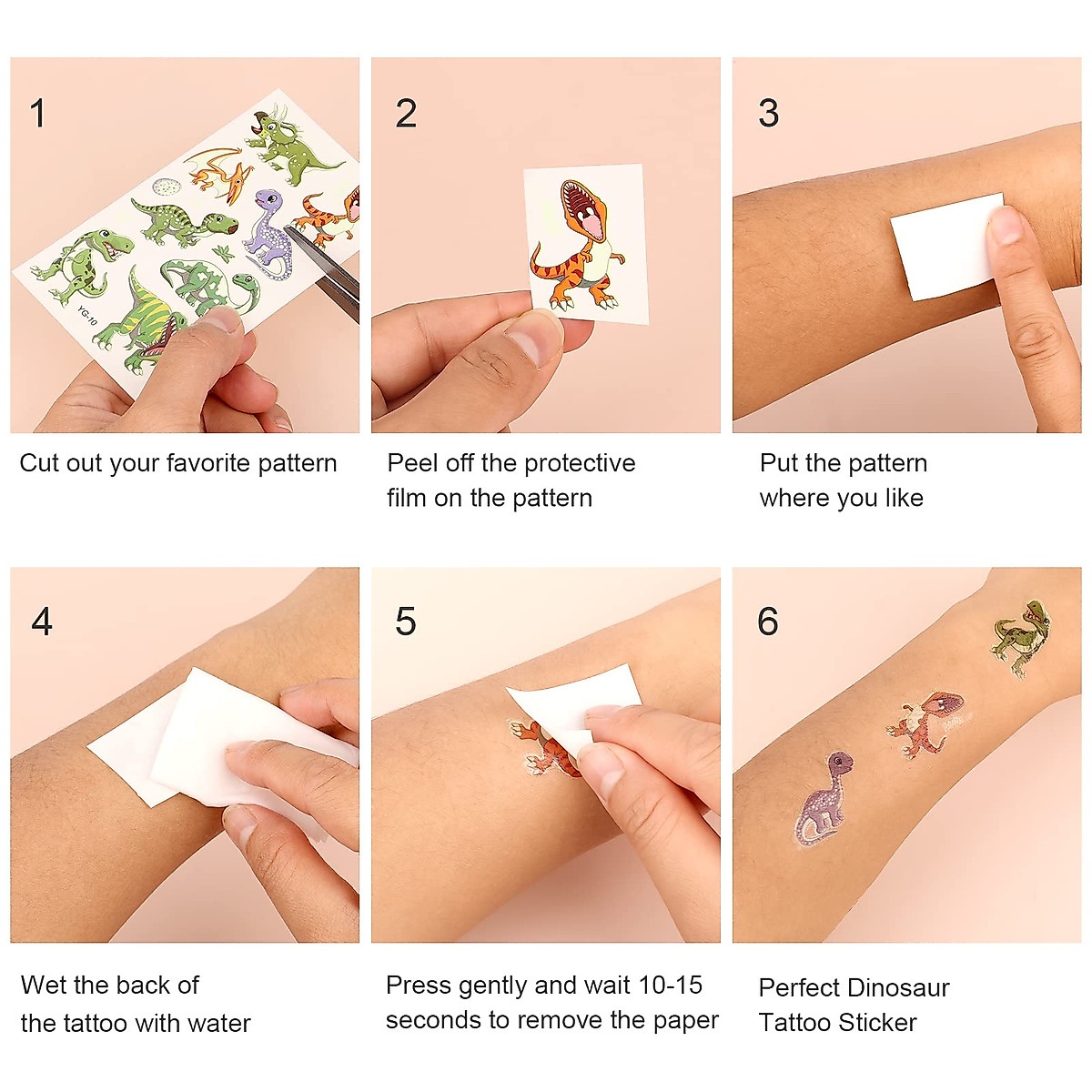 1

YG-10

Cut out your favorite pattern

2

Peel off the protective film on the pattern

3

Put the pattern where you like

4

Wet the back of the tattoo with water

5

Press gently and wait 10-15 seconds to remove the paper

6

Perfect Dinosaur Tattoo Sticker