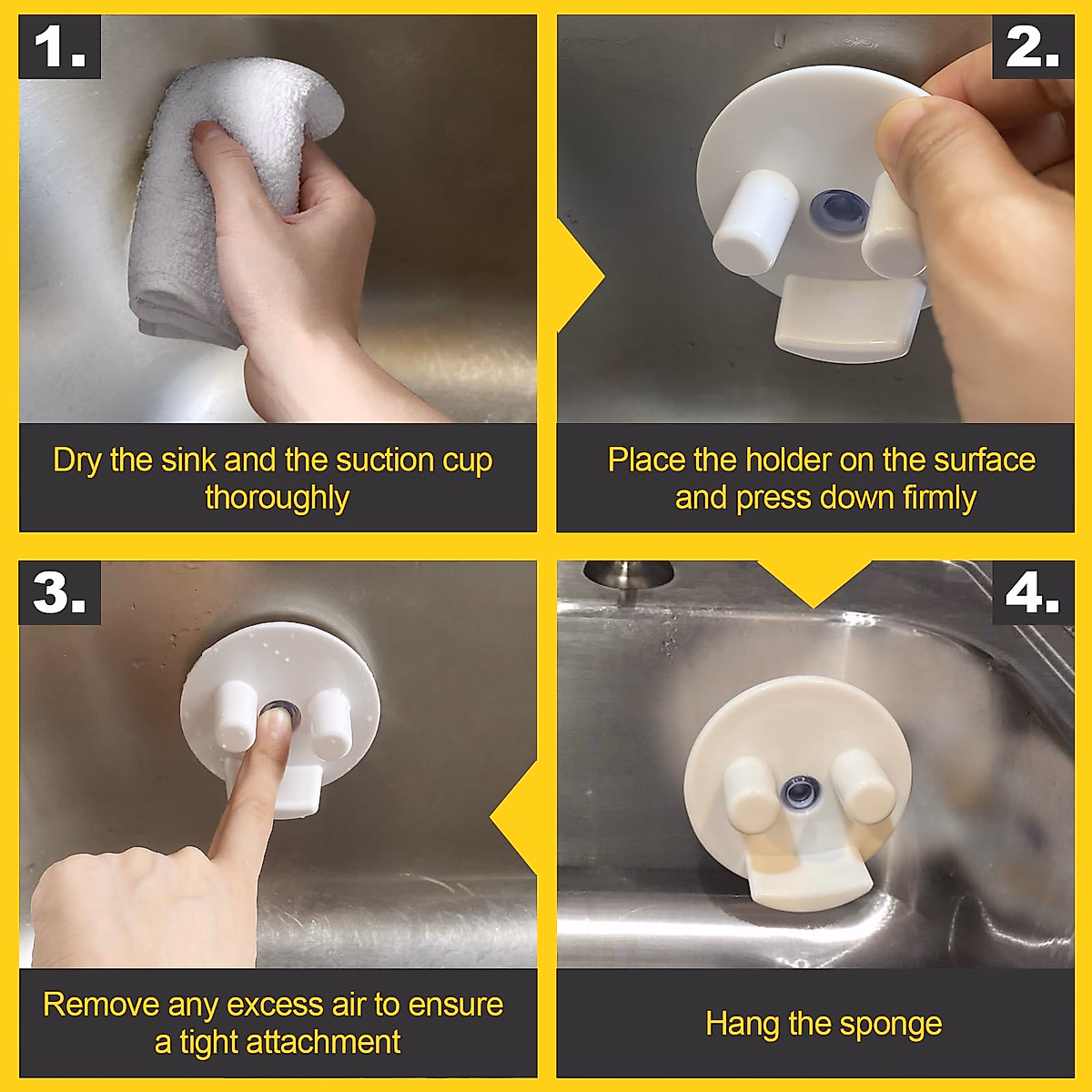 1.

Dry the sink and the suction cup thoroughly

2.

Place the holder on the surface and press down firmly

3.

Remove any excess air to ensure a tight attachment

4.

Hang the sponge