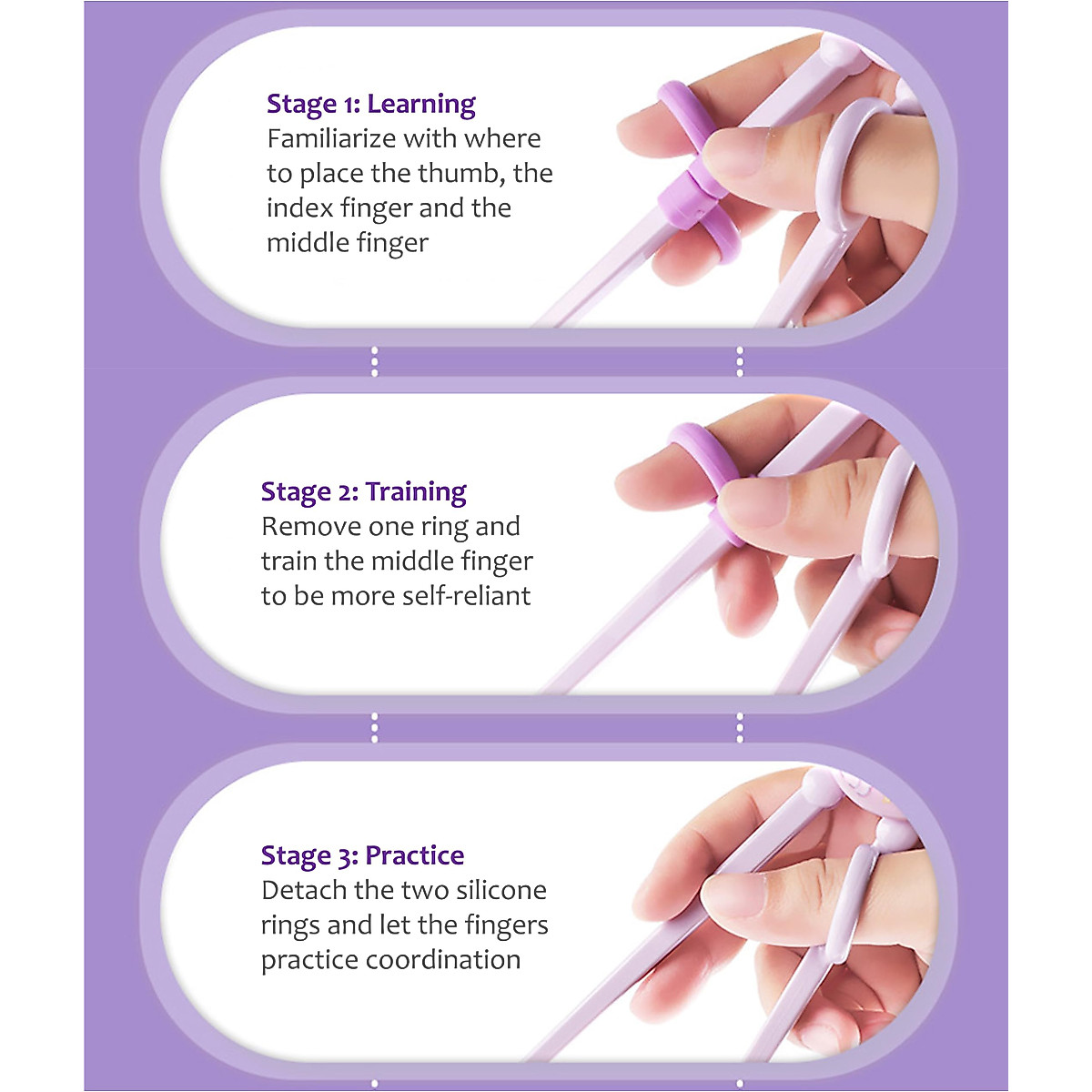 Stage 1: Learning
Familiarize with where to place the thumb, the index finger and the middle finger

Stage 2: Training
Remove one ring and train the middle finger to be more self-reliant

Stage 3: Practice
Detach the two silicone rings and let the fingers practice coordination