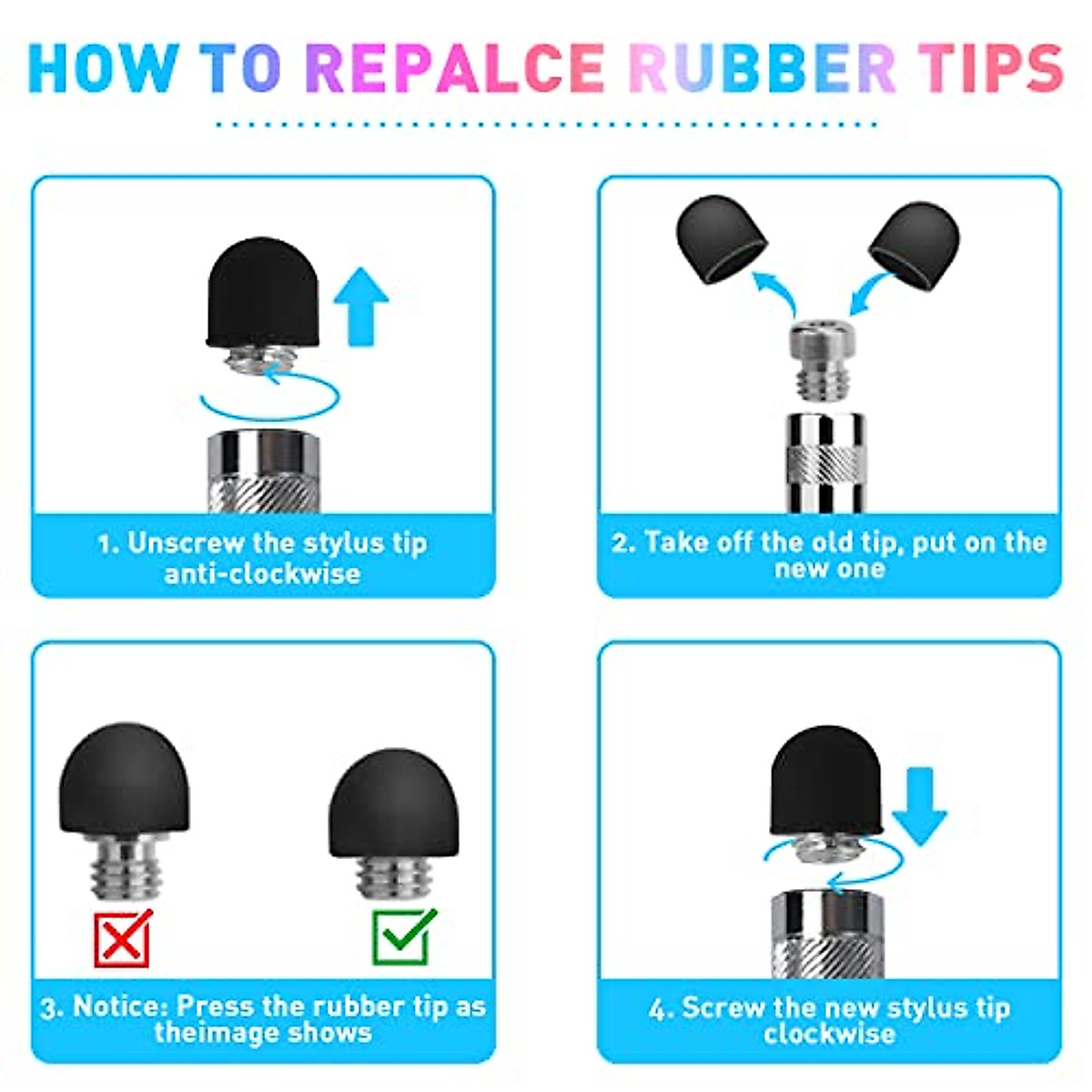 HOW TO REPALCE RUBBER TIPS

1. Unscrew the stylus tip anti-clockwise

2. Take off the old tip, put on the new one

3. Notice: Press the rubber tip as theimage shows

4. Screw the new stylus tip clockwise