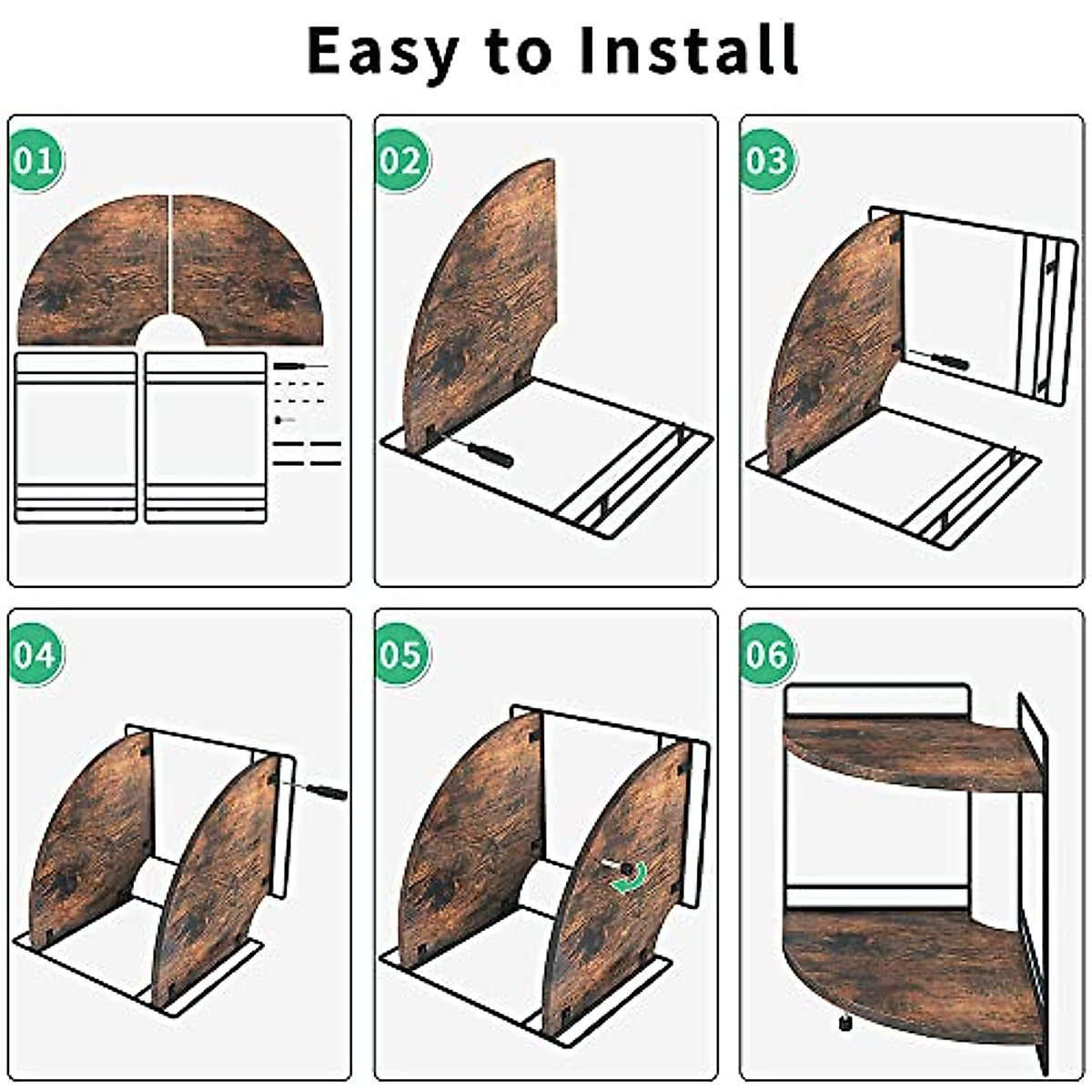 Easy to Install

01

02

03

04

05

06