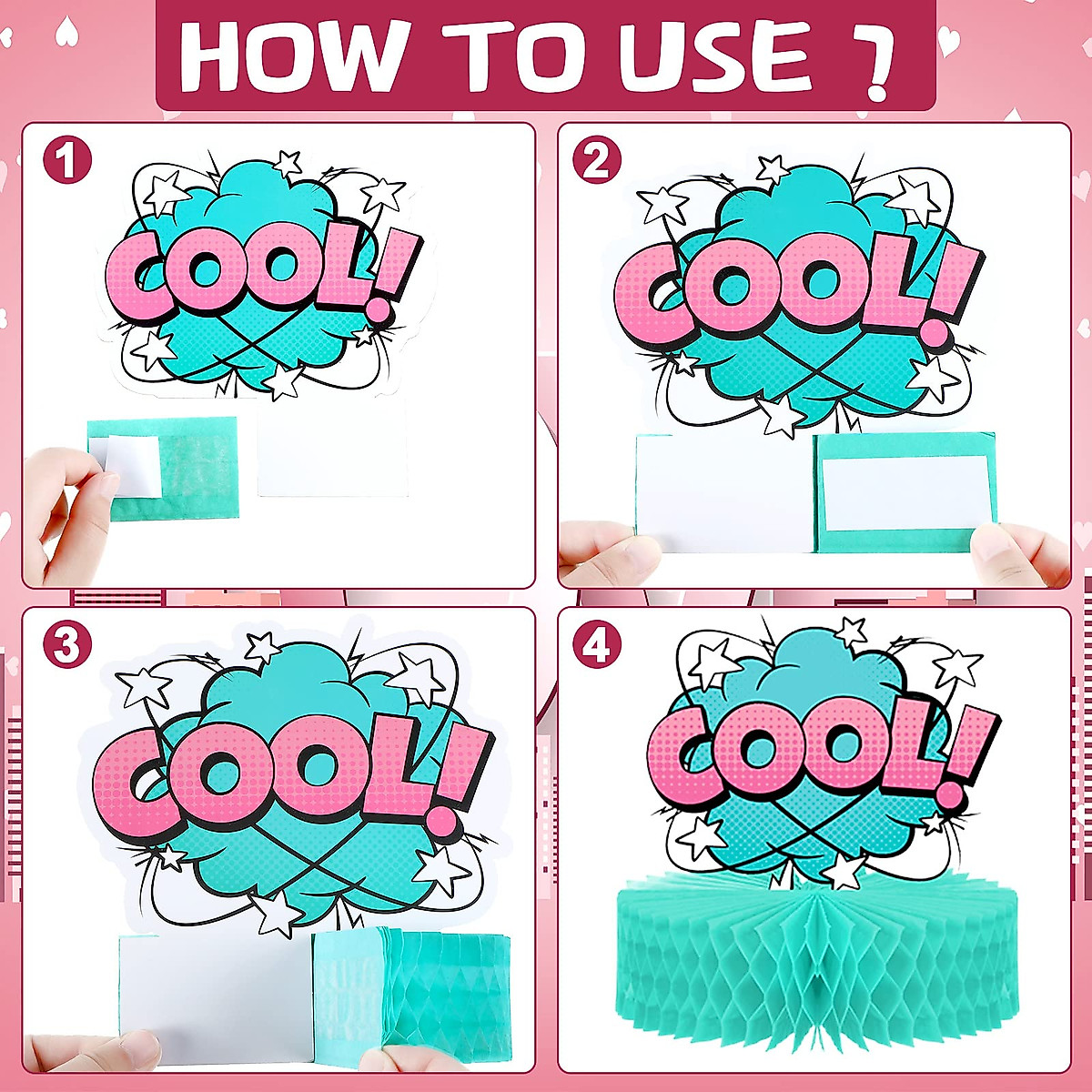 HOW TO USE ?

1

COOL!

2

COOL!

3

COOL!

4

COOL!