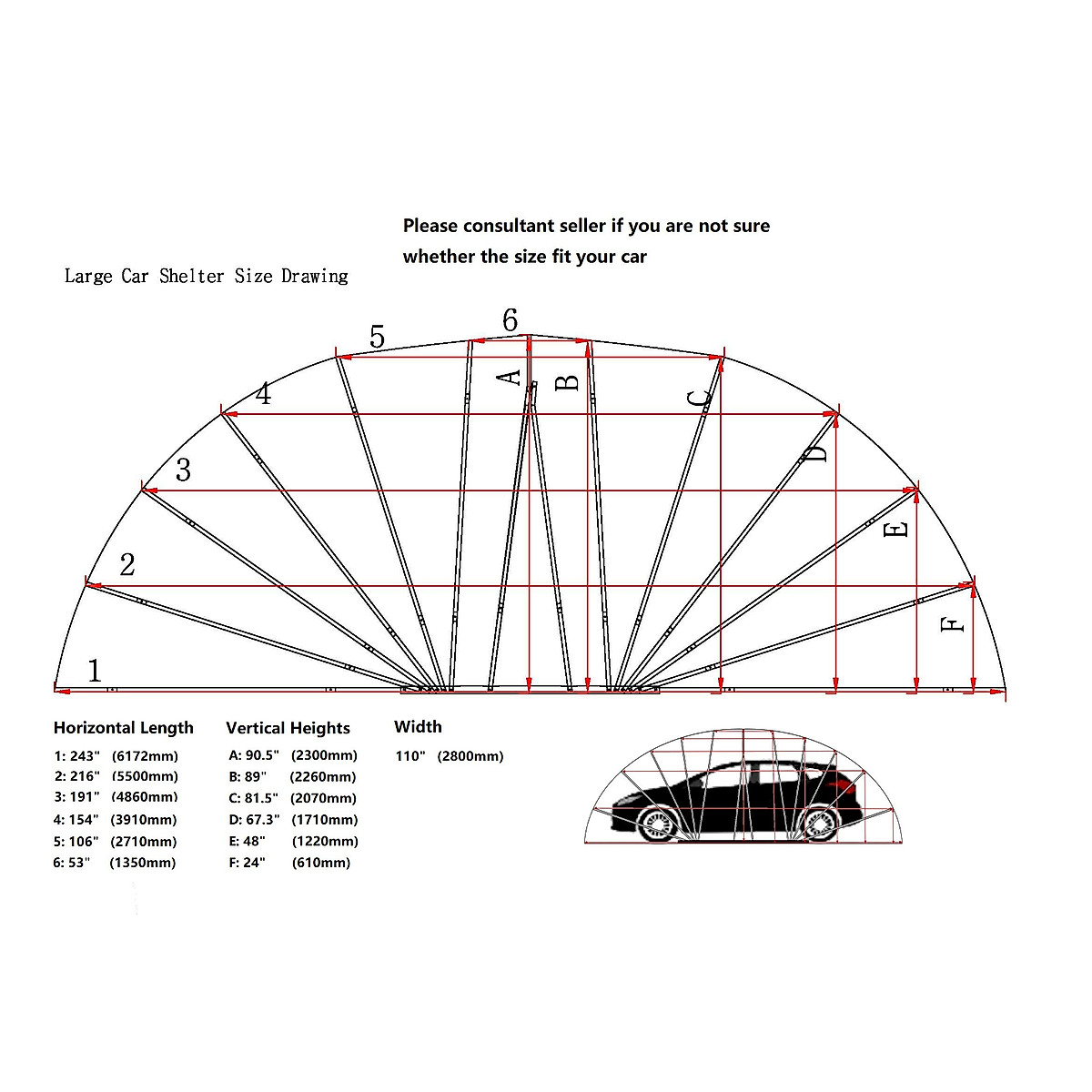 Please consultant seller if you are not sure whether the size fit your car

Large Car Shelter Size Drawing

6
5
4
3
2
1
A
B
C
D
E
F

Horizontal Length
1: 243" (6172mm)
2: 216" (5500mm)
3: 191" (4860mm)
4: 154" (3910mm)
5: 106" (2710mm)
6: 53" (1350mm)

Vertical Heights
A: 90.5" (2300mm)
B: 89" (2260mm)
C: 81.5" (2070mm)
D: 67.3" (1710mm)
E: 48" (1220mm)
F: 24" (610mm)

Width
110" (2800mm)