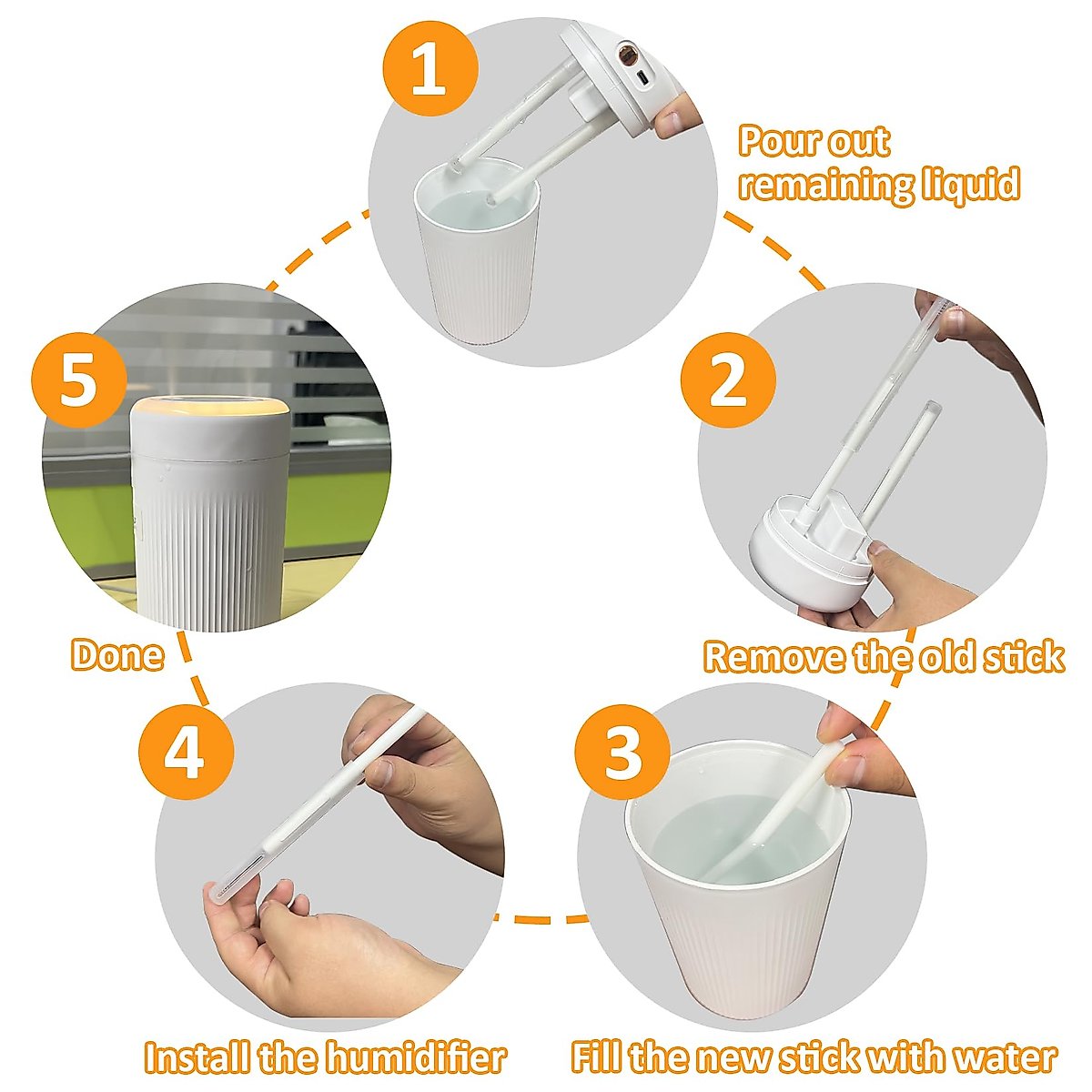 1

Pour out remaining liquid

2

Remove the old stick

3

Fill the new stick with water

4

Install the humidifier

5

Done