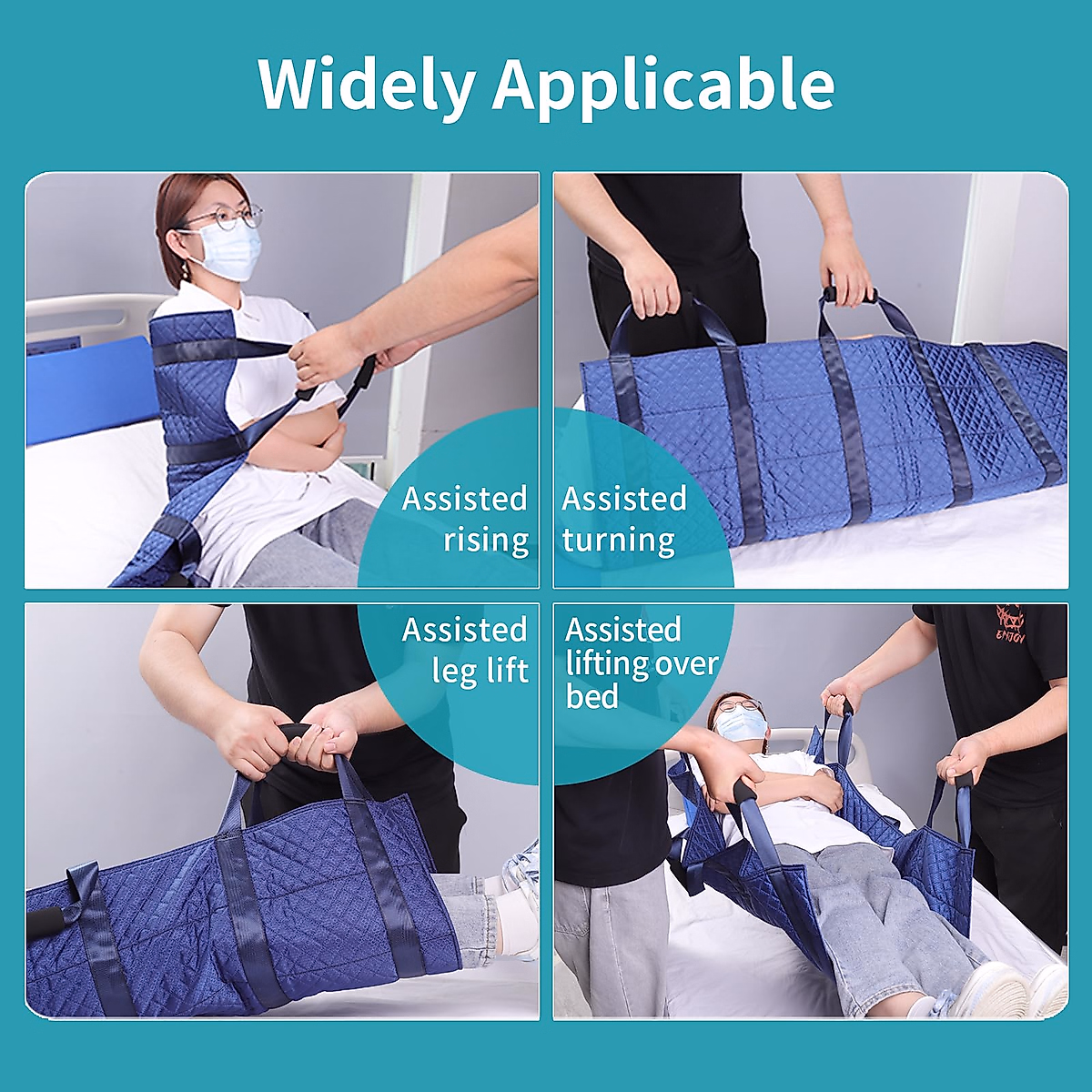 Widely Applicable

Assisted rising

Assisted turning

Assisted leg lift

Assisted lifting over bed

ENJOY