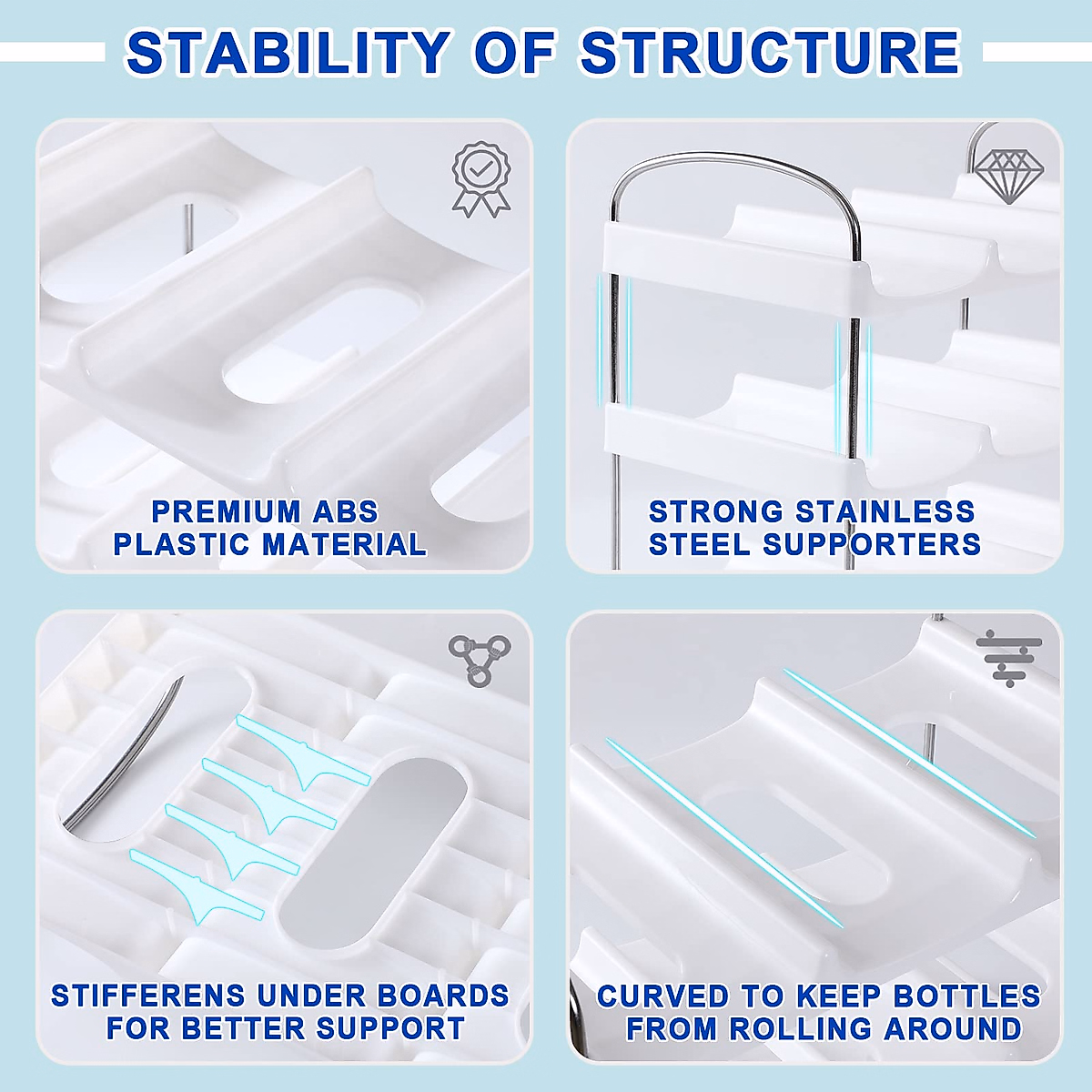 STABILITY OF STRUCTURE

PREMIUM ABS PLASTIC MATERIAL

STRONG STAINLESS STEEL SUPPORTERS

STIFFERENS UNDER BOARDS FOR BETTER SUPPORT

CURVED TO KEEP BOTTLES FROM ROLLING AROUND