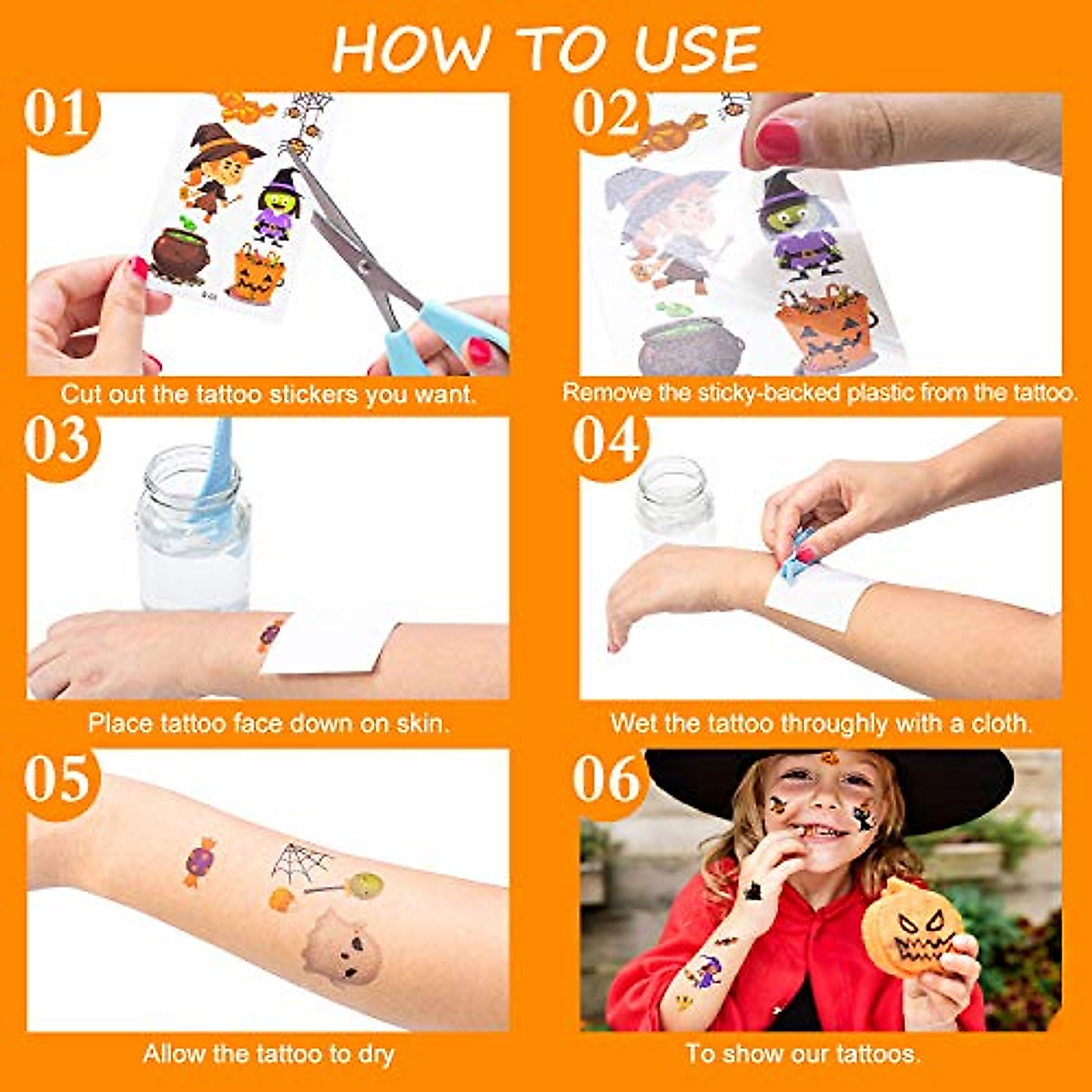 HOW TO USE

01

Cut out the tattoo stickers you want.

02

Remove the sticky-backed plastic from the tattoo.

03

Place tattoo face down on skin.

04

Wet the tattoo throughly with a cloth.

05

Allow the tattoo to dry

06

To show our tattoos.