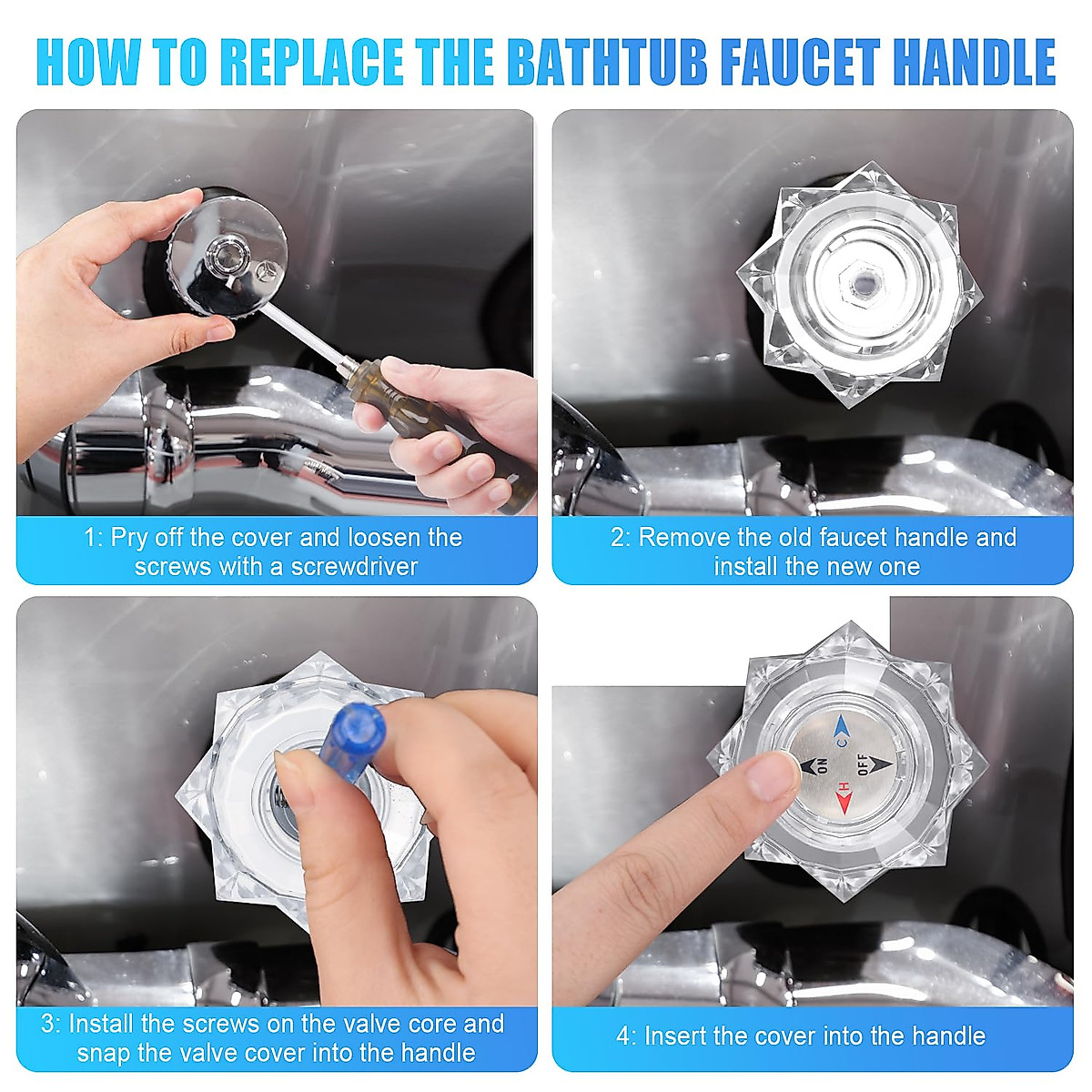 HOW TO REPLACE THE BATHTUB FAUCET HANDLE

1: Pry off the cover and loosen the screws with a screwdriver

2: Remove the old faucet handle and install the new one

3: Install the screws on the valve core and snap the valve cover into the handle

C
ON
OFF
H

4: Insert the cover into the handle