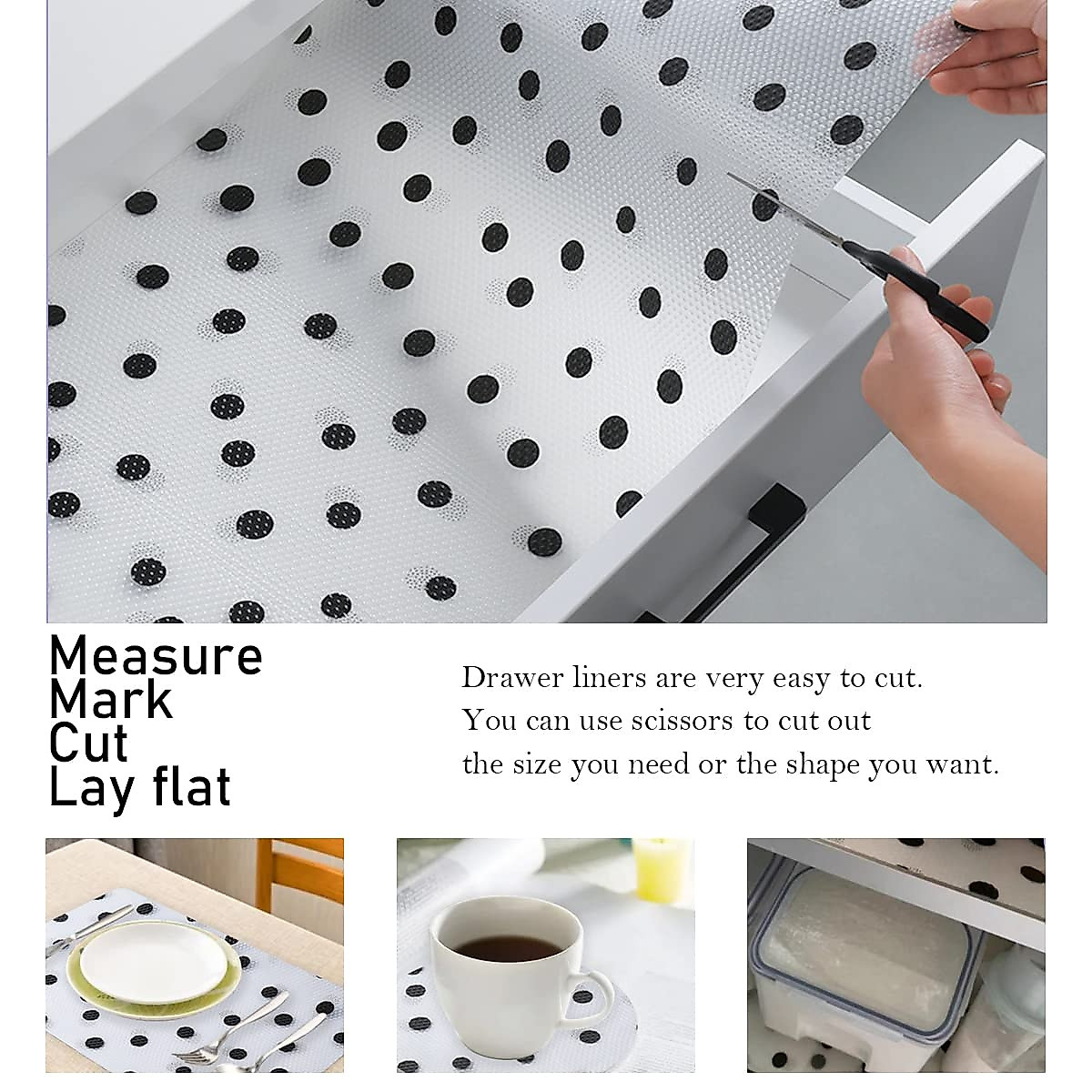 Measure
Mark
Cut
Lay flat

Drawer liners are very easy to cut.
You can use scissors to cut out
the size you need or the shape you want.