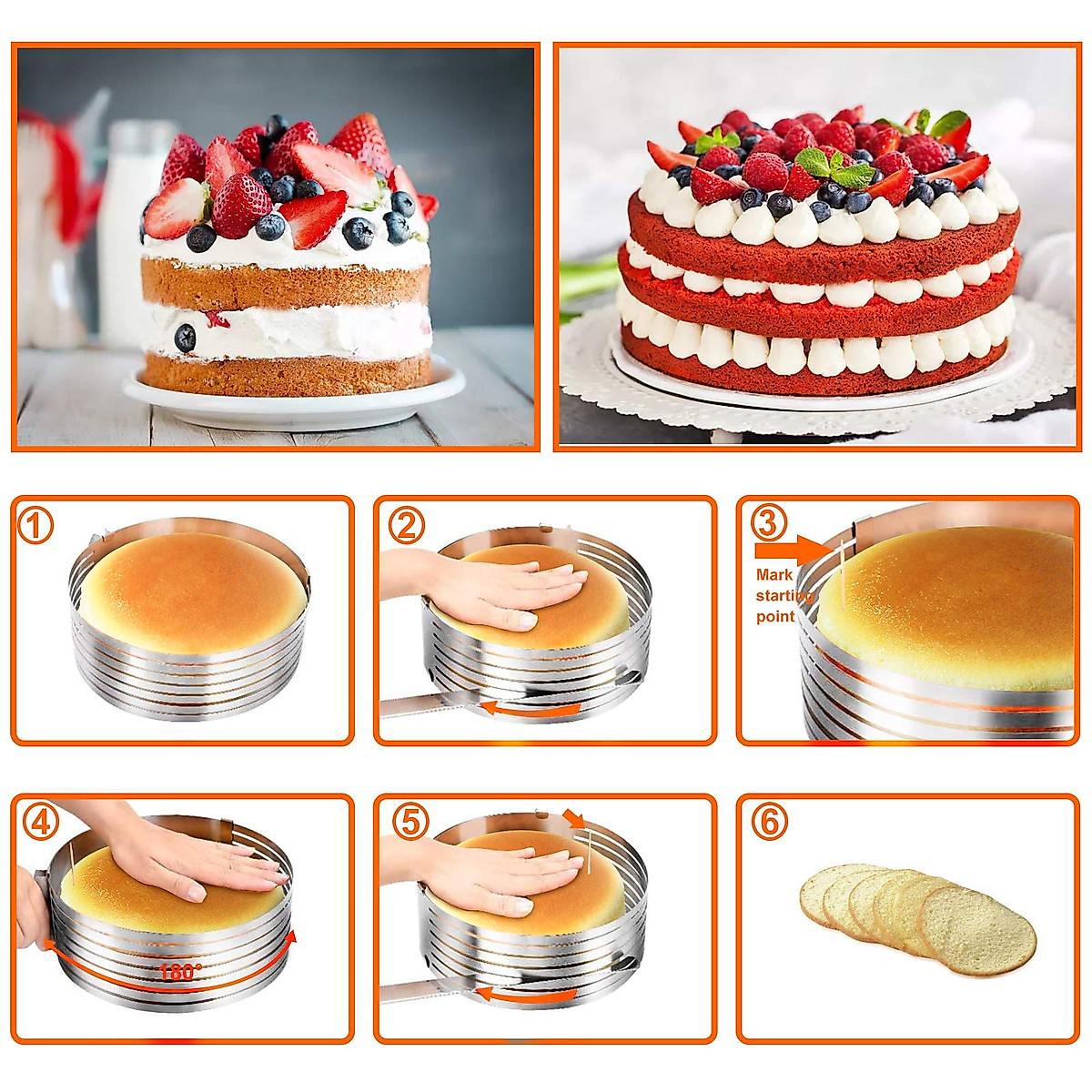 ①

②

③

Mark starting point

④

180°

⑤

⑥