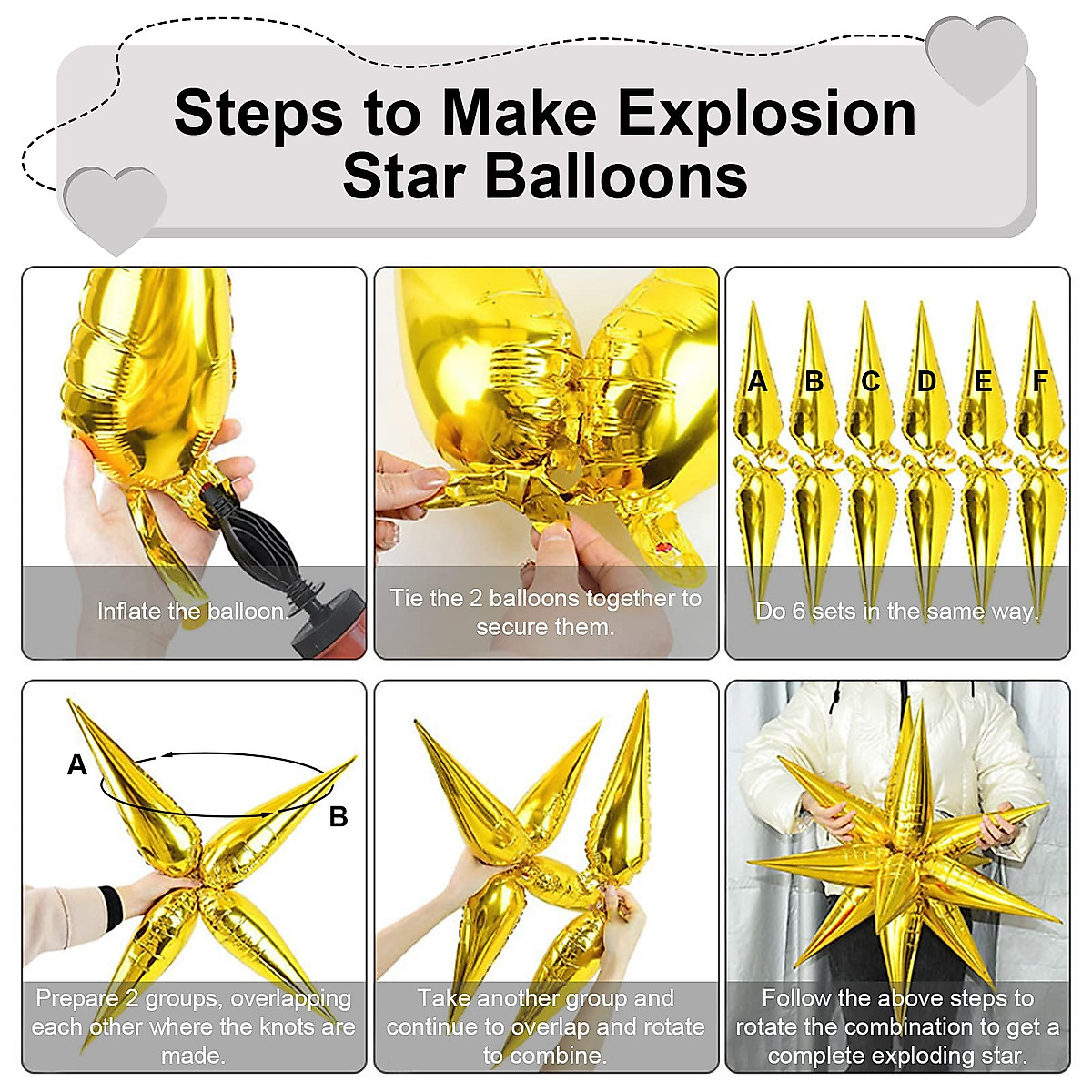 Steps to Make Explosion Star Balloons

Inflate the balloon.

Tie the 2 balloons together to secure them.

A B C D E F

Do 6 sets in the same way.

A

B

Prepare 2 groups, overlapping each other where the knots are made.

Take another group and continue to overlap and rotate to combine.

Follow the above steps to rotate the combination to get a complete exploding star.