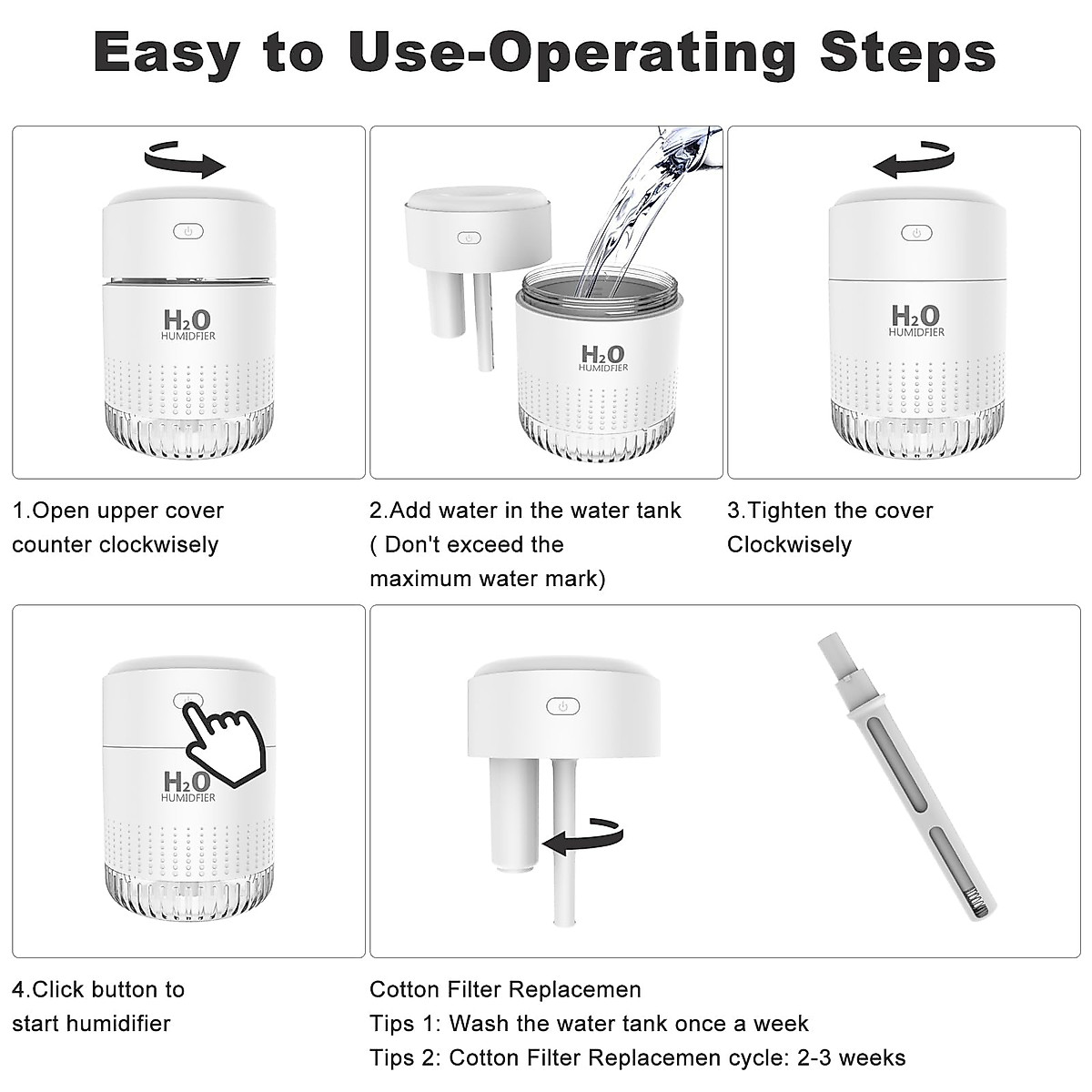 Easy to Use-Operating Steps

$H_2O$
HUMIDFIER

$H_2O$
HUMIDFIER

$H_2O$
HUMIDFIER

1.Open upper cover counter clockwisely

2.Add water in the water tank ( Don't exceed the maximum water mark)

3.Tighten the cover Clockwisely

$H_2O$
HUMIDFIER

4.Click button to start humidifier

Cotton Filter Replacemen
Tips 1: Wash the water tank once a week
Tips 2: Cotton Filter Replacemen cycle: 2-3 weeks