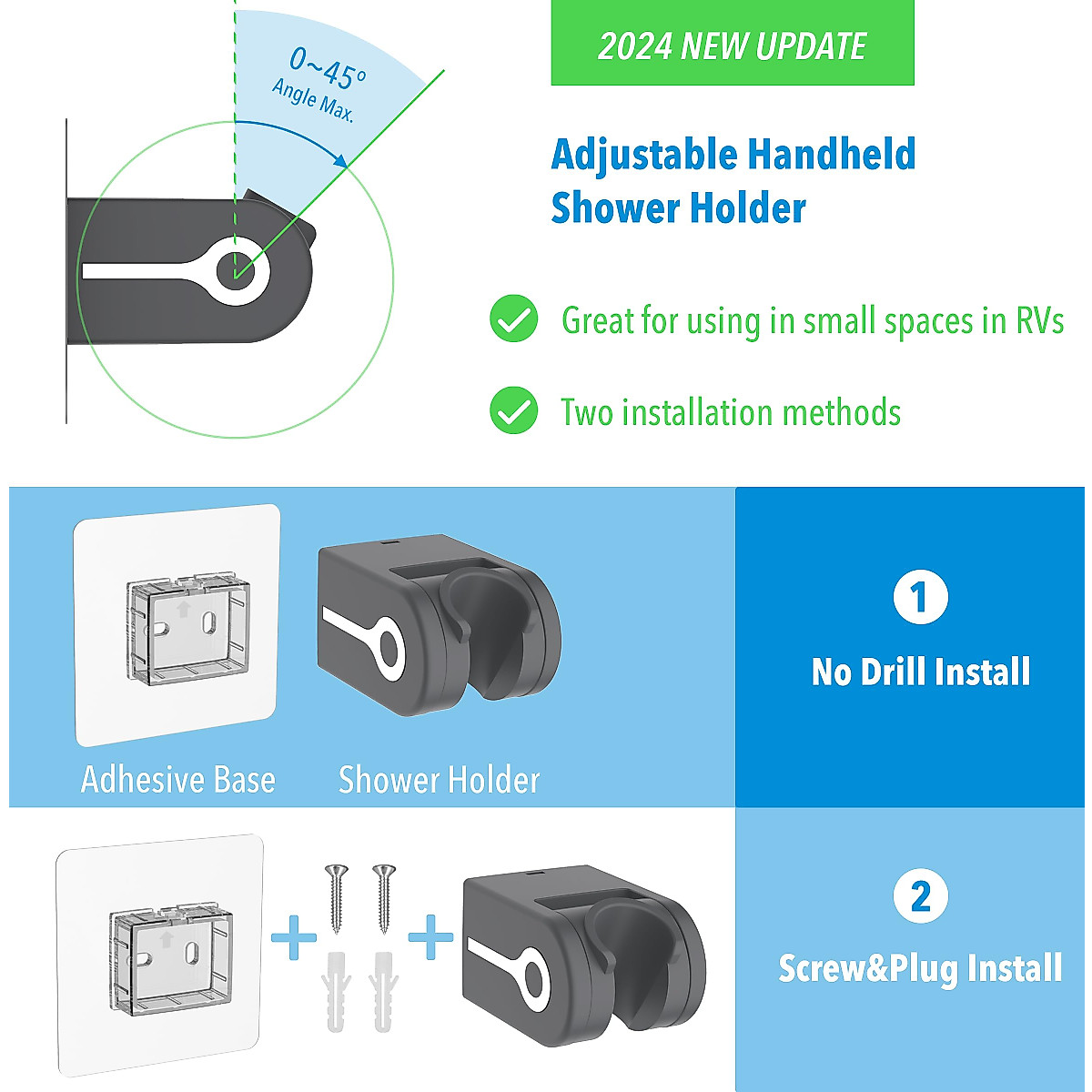 0~45°
Angle Max.

2024 NEW UPDATE

Adjustable Handheld Shower Holder

Great for using in small spaces in RVs

Two installation methods

Adhesive Base

Shower Holder

1
No Drill Install

2
Screw&Plug Install