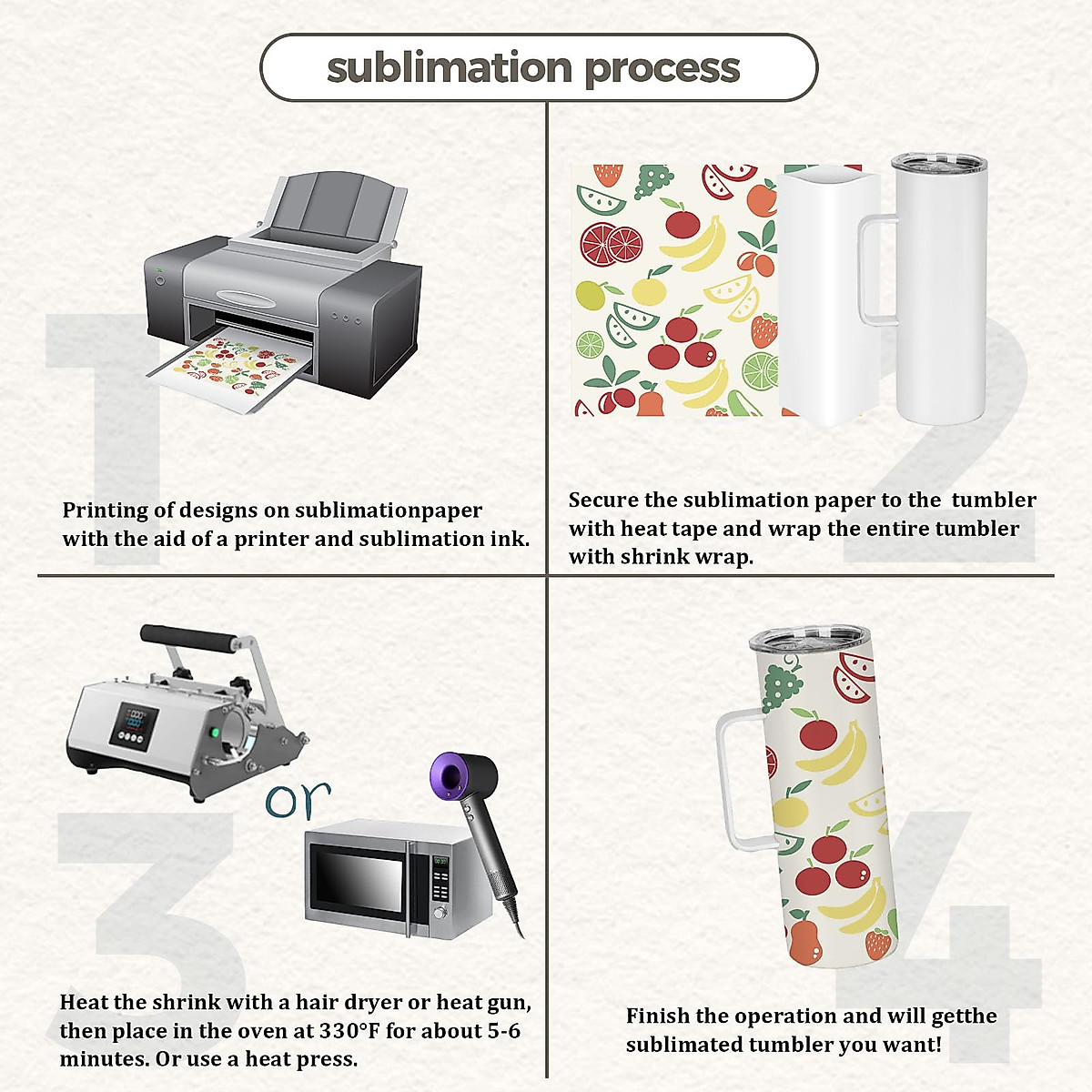 sublimation process

1

Printing of designs on sublimationpaper with the aid of a printer and sublimation ink.

2

Secure the sublimation paper to the tumbler with heat tape and wrap the entire tumbler with shrink wrap.

3

or

Heat the shrink with a hair dryer or heat gun, then place in the oven at 330°F for about 5-6 minutes. Or use a heat press.

4

Finish the operation and will getthe sublimated tumbler you want!