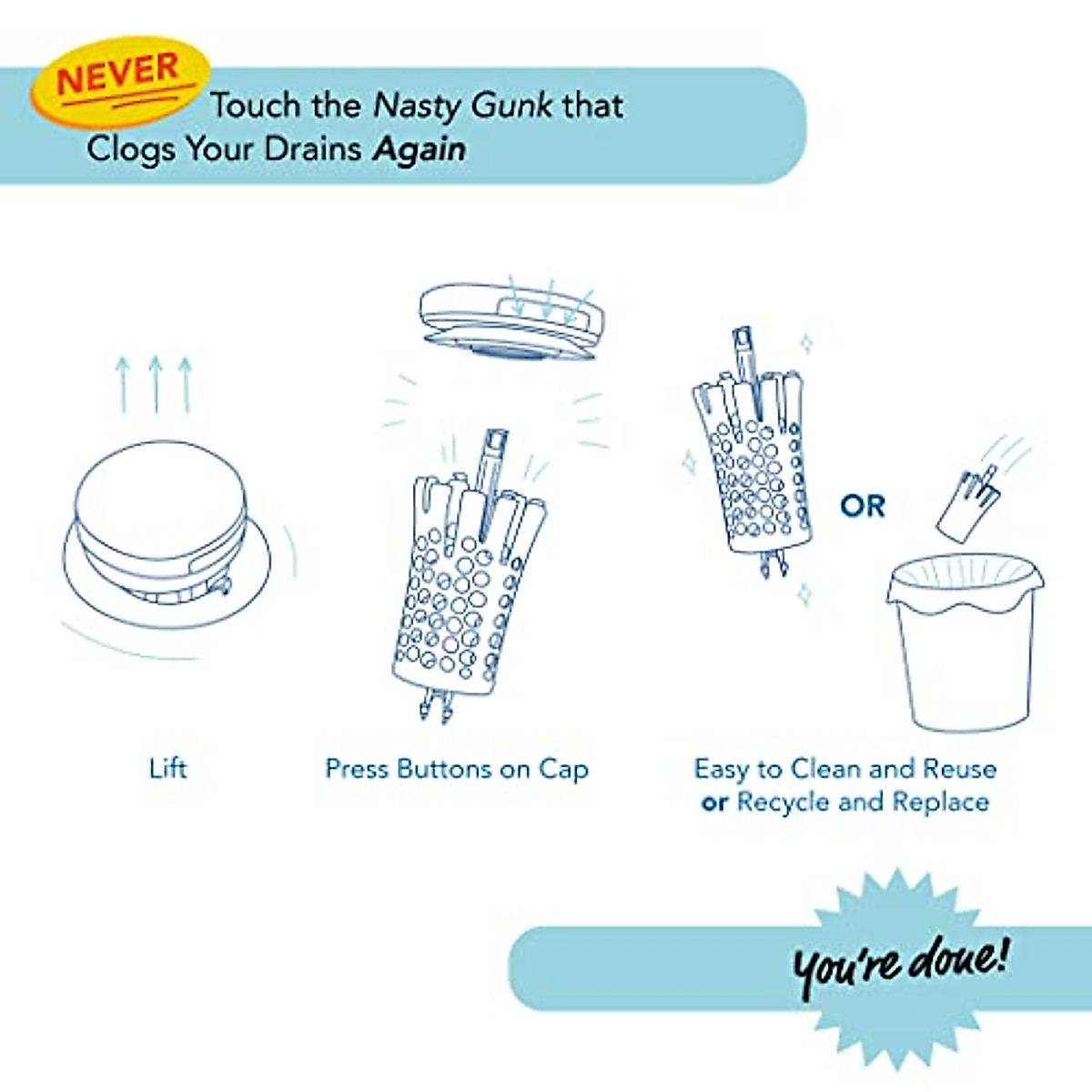 NEVER Touch the Nasty Gunk that Clogs Your Drains Again

OR

Lift

Press Buttons on Cap

Easy to Clean and Reuse or Recycle and Replace

you're done!