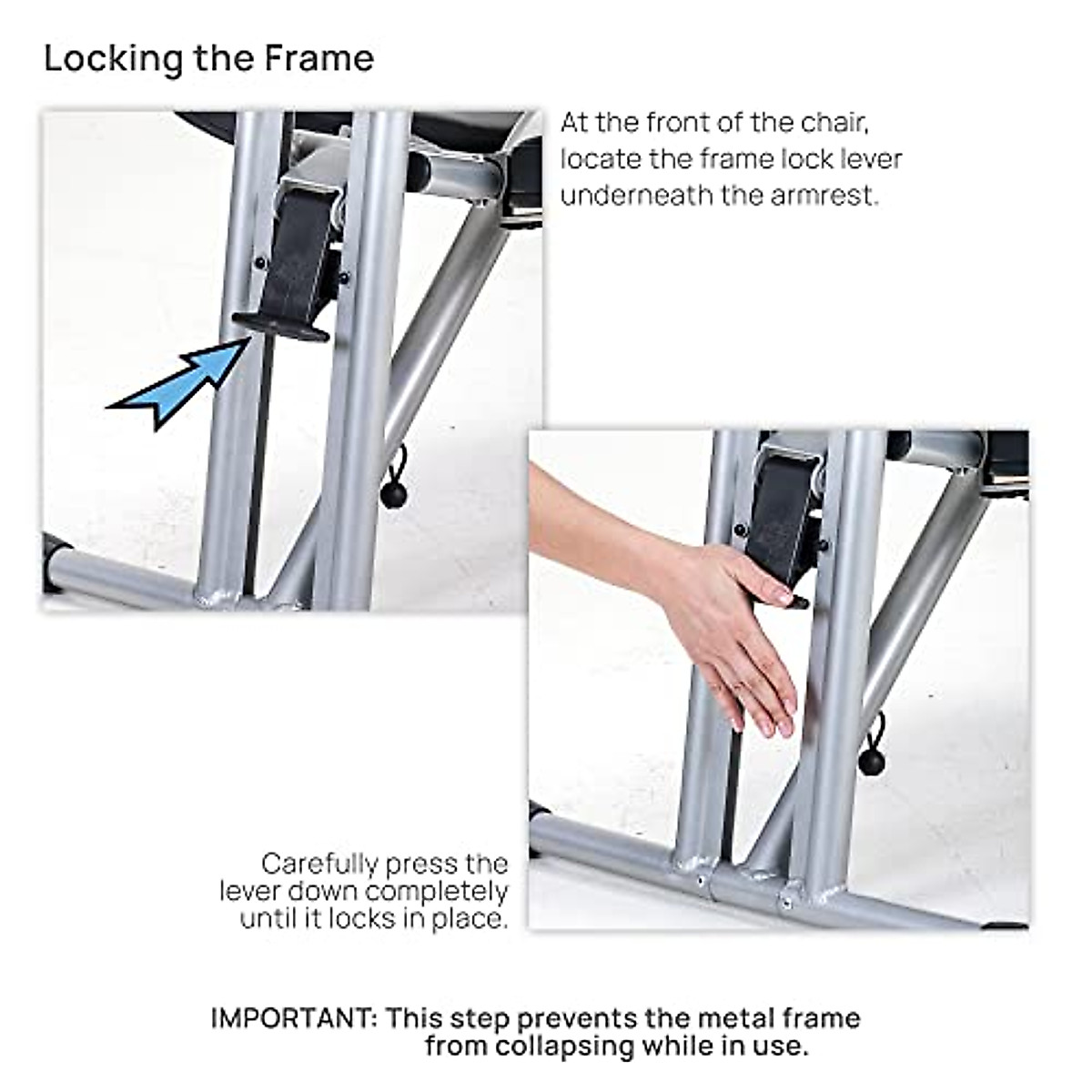 Locking the Frame

At the front of the chair, locate the frame lock lever underneath the armrest.

Carefully press the lever down completely until it locks in place.

IMPORTANT: This step prevents the metal frame from collapsing while in use.