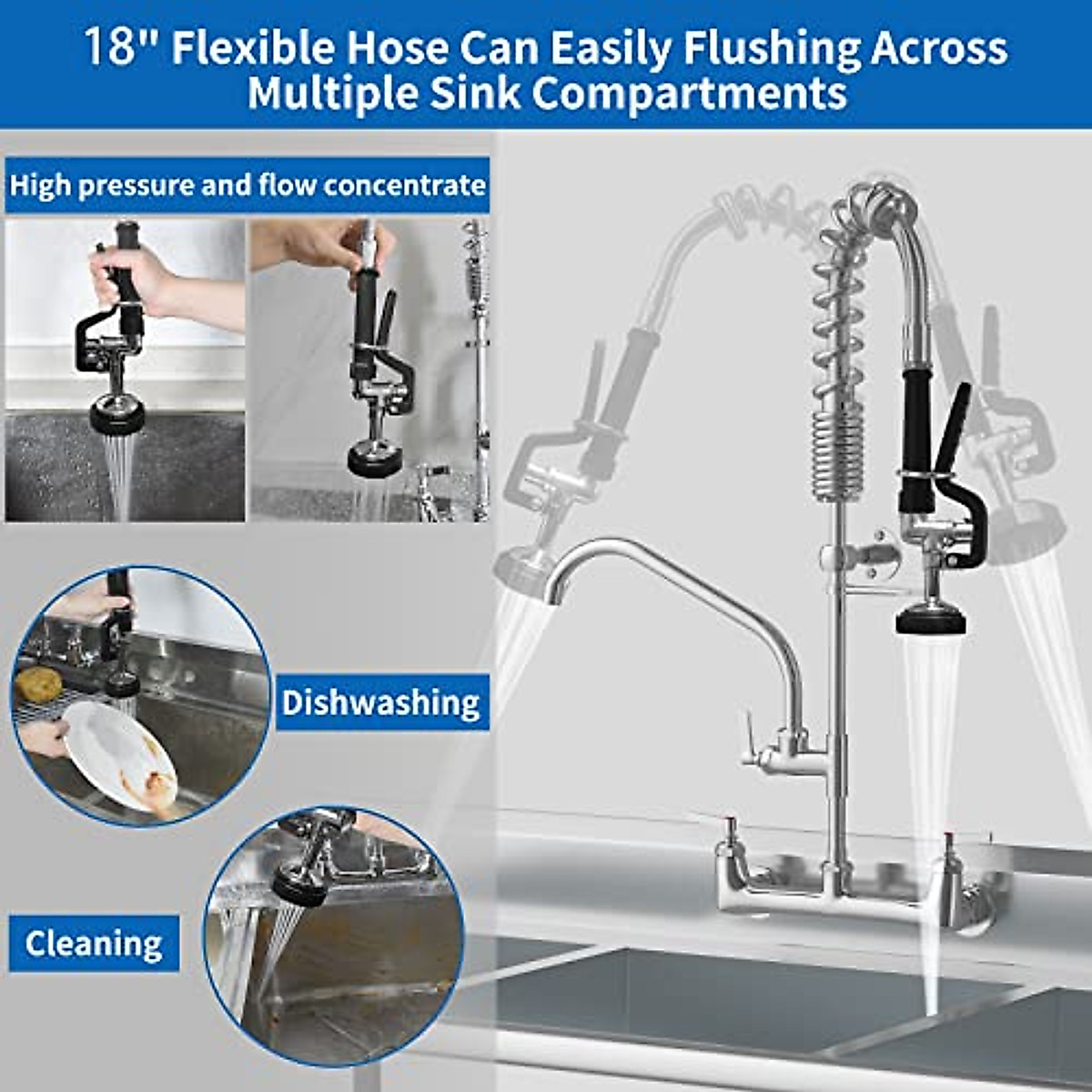 18" Flexible Hose Can Easily Flushing Across Multiple Sink Compartments

High pressure and flow concentrate

Dishwashing

Cleaning