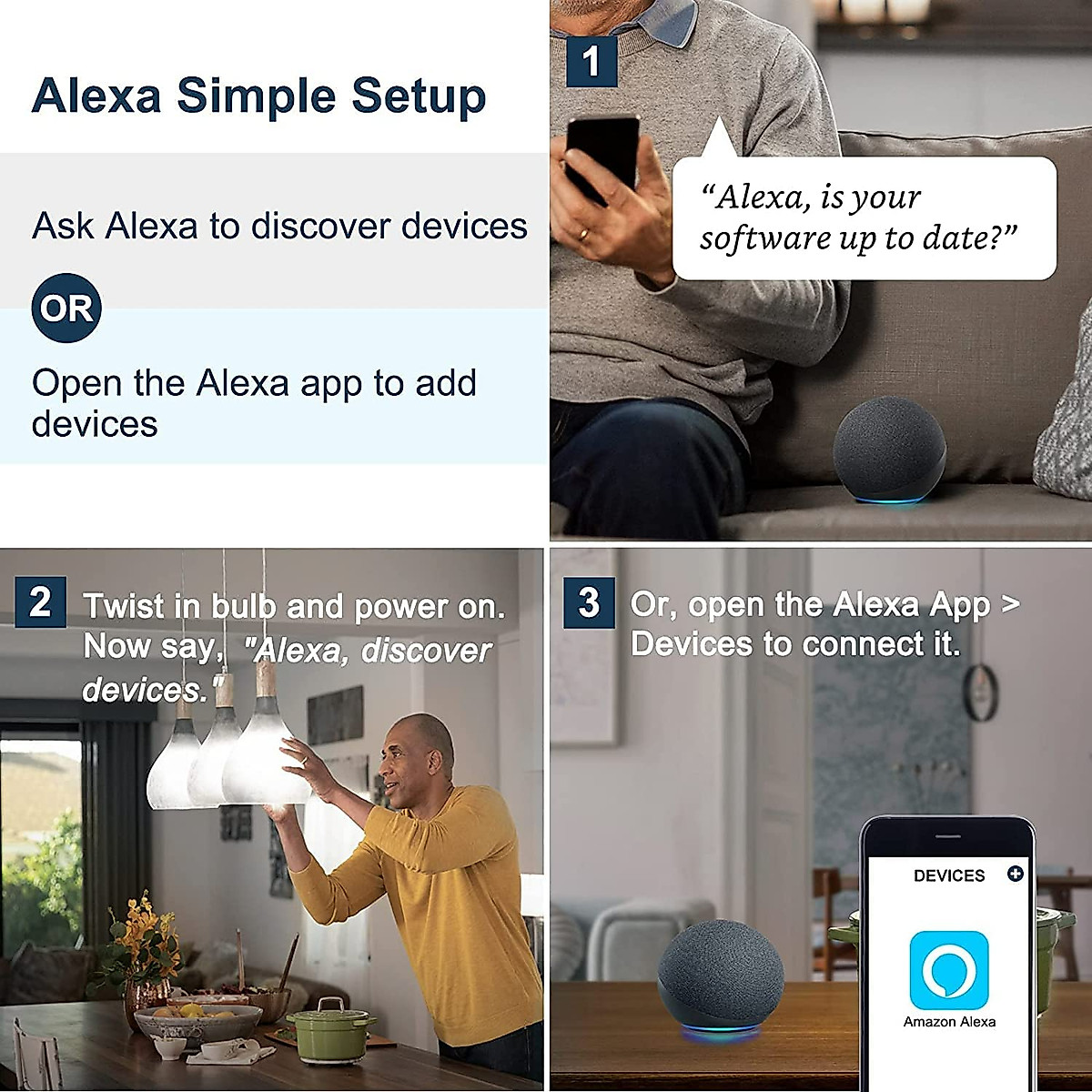 Alexa Simple Setup

Ask Alexa to discover devices

OR

Open the Alexa app to add devices

1

"Alexa, is your software up to date?"

2 Twist in bulb and power on. Now say, "Alexa, discover devices."

3 Or, open the Alexa App > Devices to connect it.

DEVICES

Amazon Alexa