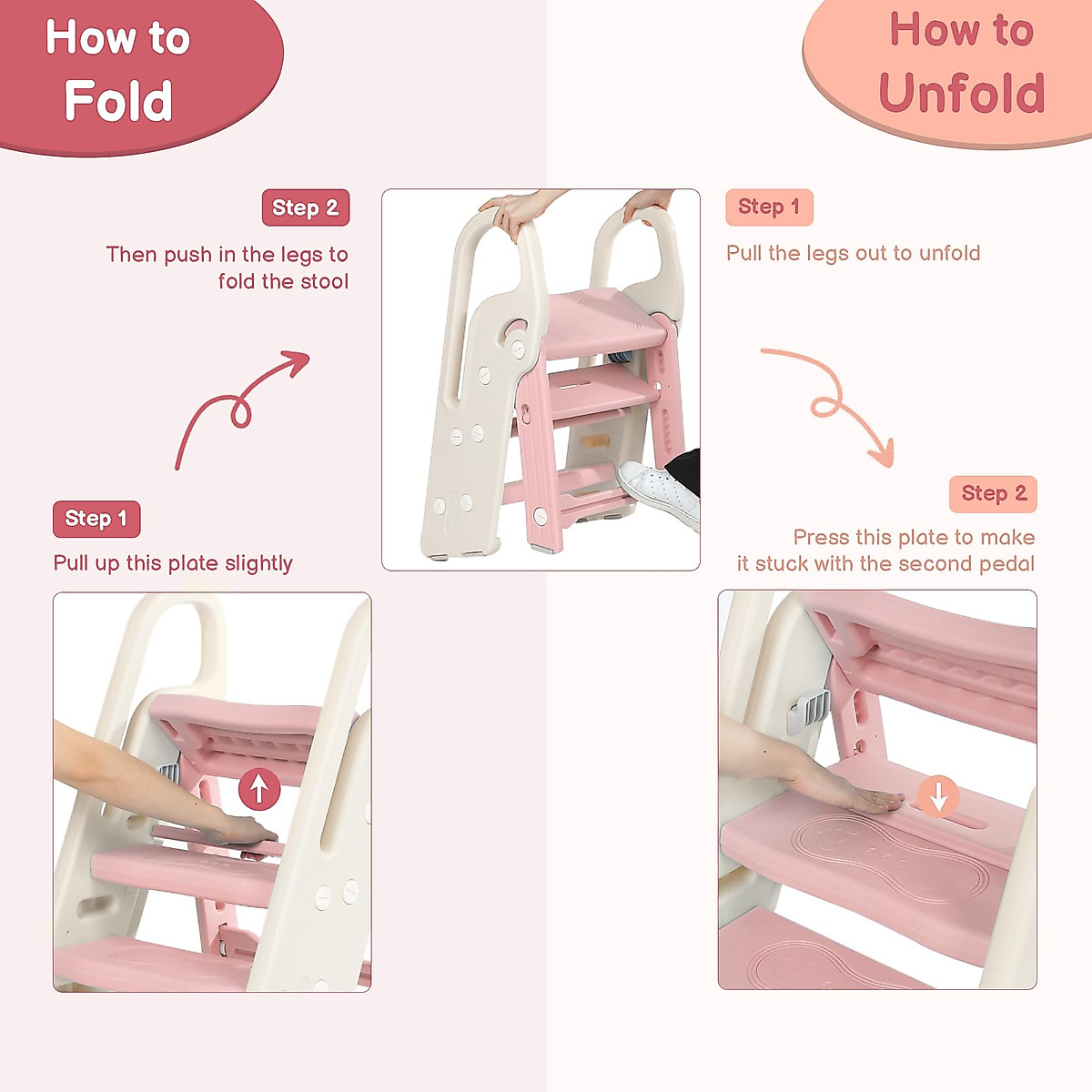 How to Fold

Step 2

Then push in the legs to fold the stool

Step 1

Pull up this plate slightly

How to Unfold

Step 1

Pull the legs out to unfold

Step 2

Press this plate to make it stuck with the second pedal