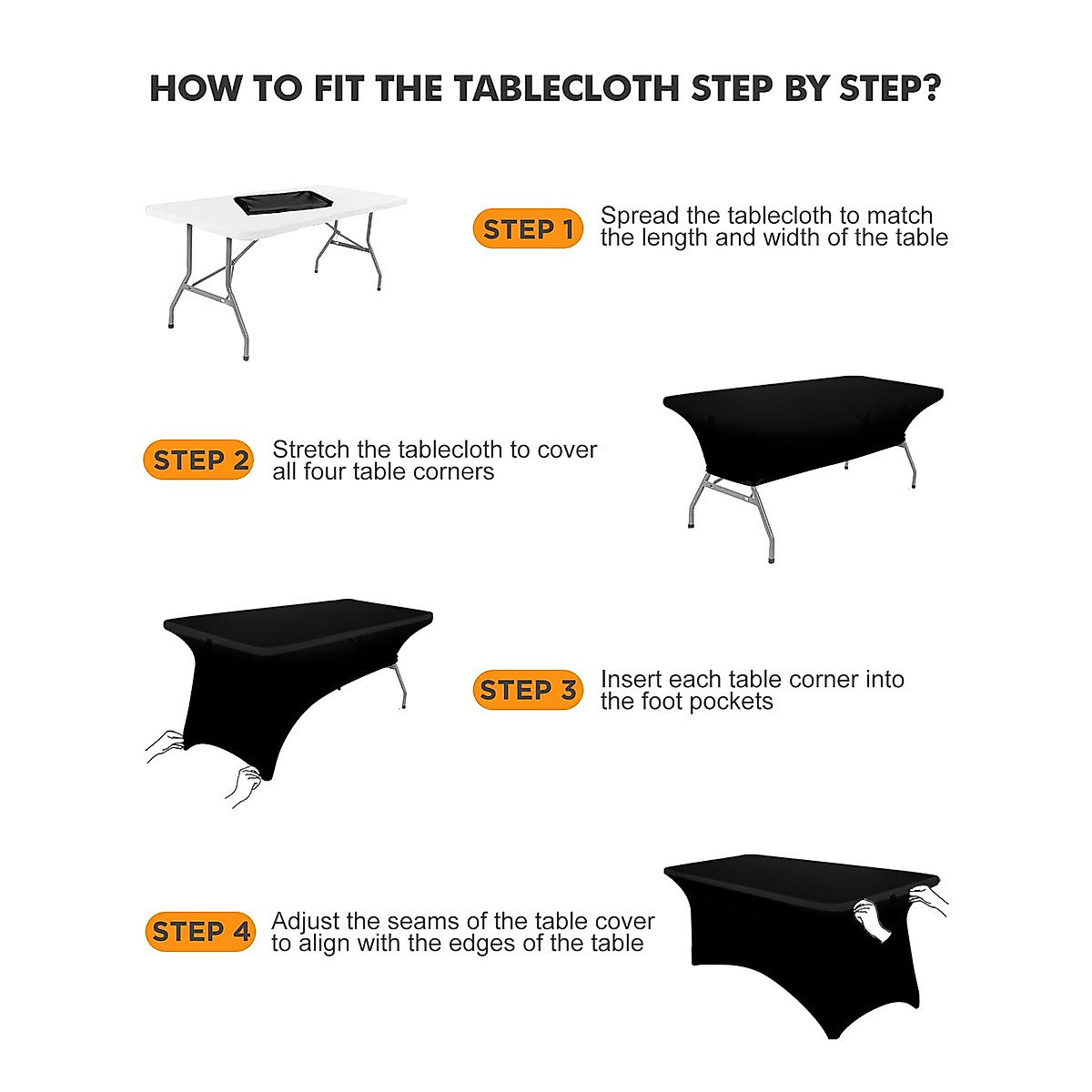 HOW TO FIT THE TABLECLOTH STEP BY STEP?

STEP 1 Spread the tablecloth to match the length and width of the table

STEP 2 Stretch the tablecloth to cover all four table corners

STEP 3 Insert each table corner into the foot pockets

STEP 4 Adjust the seams of the table cover to align with the edges of the table