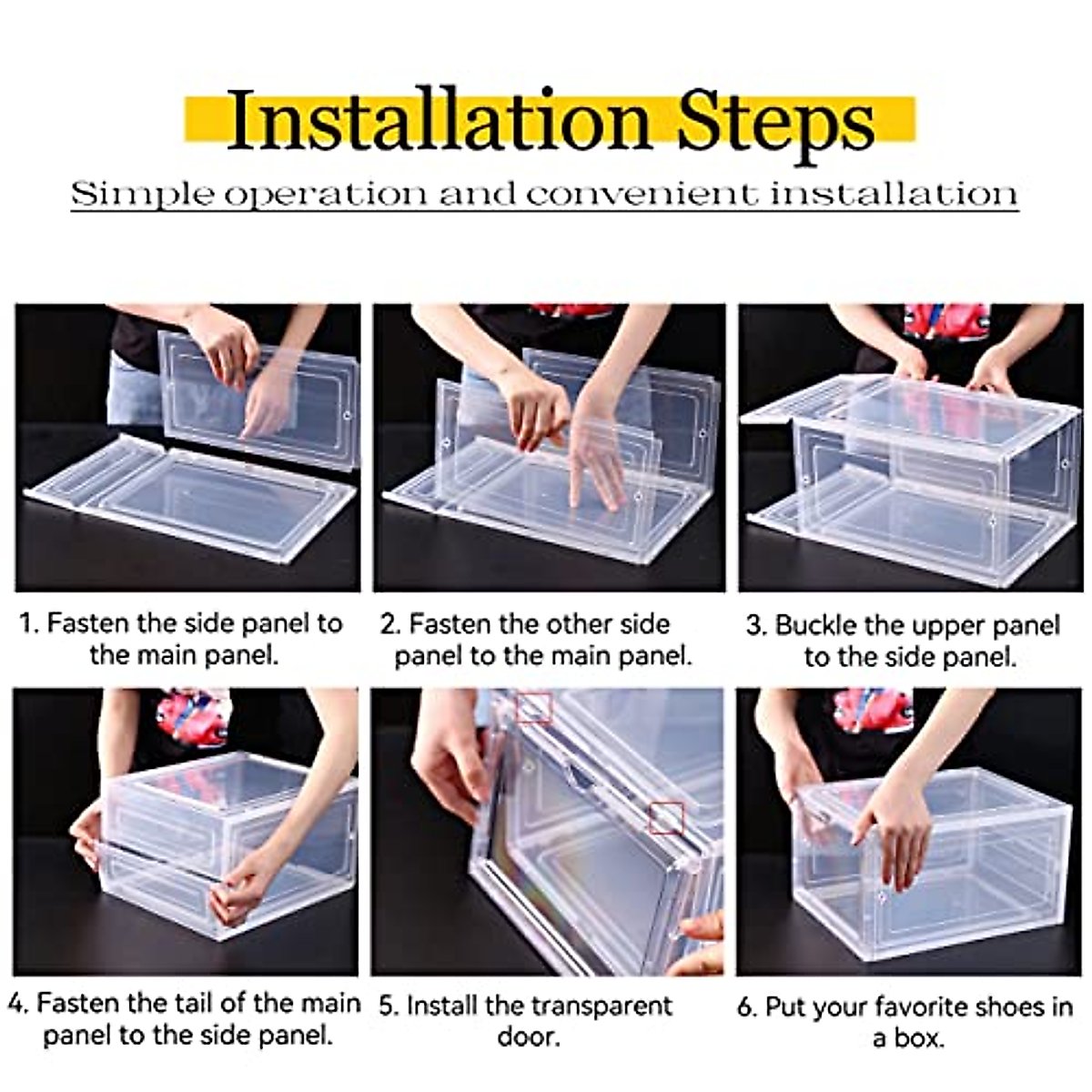 Installation Steps

Simple operation and convenient installation

1. Fasten the side panel to the main panel.

2. Fasten the other side panel to the main panel.

3. Buckle the upper panel to the side panel.

4. Fasten the tail of the main panel to the side panel.

5. Install the transparent door.

6. Put your favorite shoes in a box.