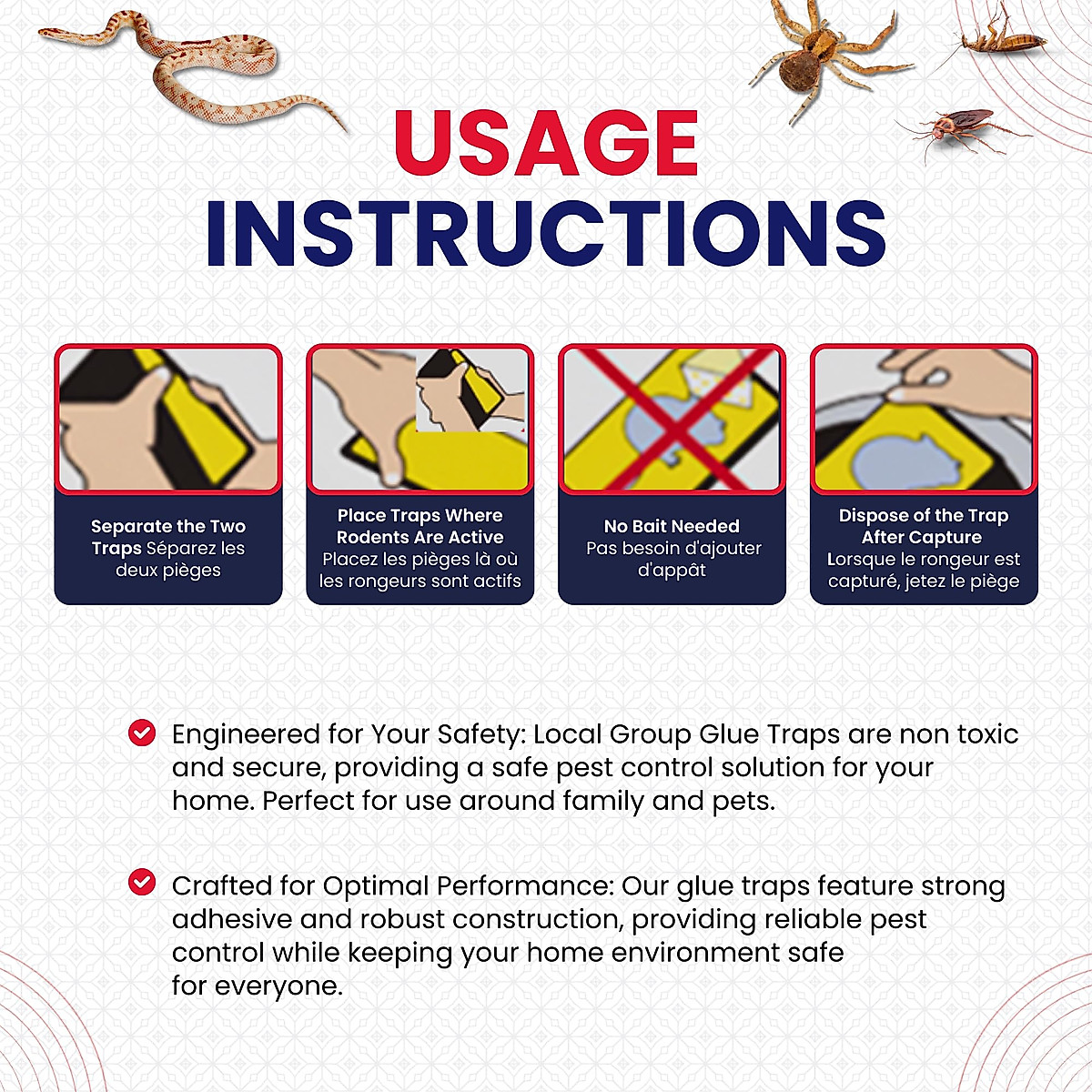 USAGE
INSTRUCTIONS

Separate the Two Traps Séparez les deux pièges

Place Traps Where Rodents Are Active
Placez les pièges là où les rongeurs sont actifs

No Bait Needed
Pas besoin d'ajouter d'appât

Dispose of the Trap After Capture
Lorsque le rongeur est capturé, jetez le piège

Engineered for Your Safety: Local Group Glue Traps are non toxic and secure, providing a safe pest control solution for your home. Perfect for use around family and pets.

Crafted for Optimal Performance: Our glue traps feature strong adhesive and robust construction, providing reliable pest control while keeping your home environment safe for everyone.