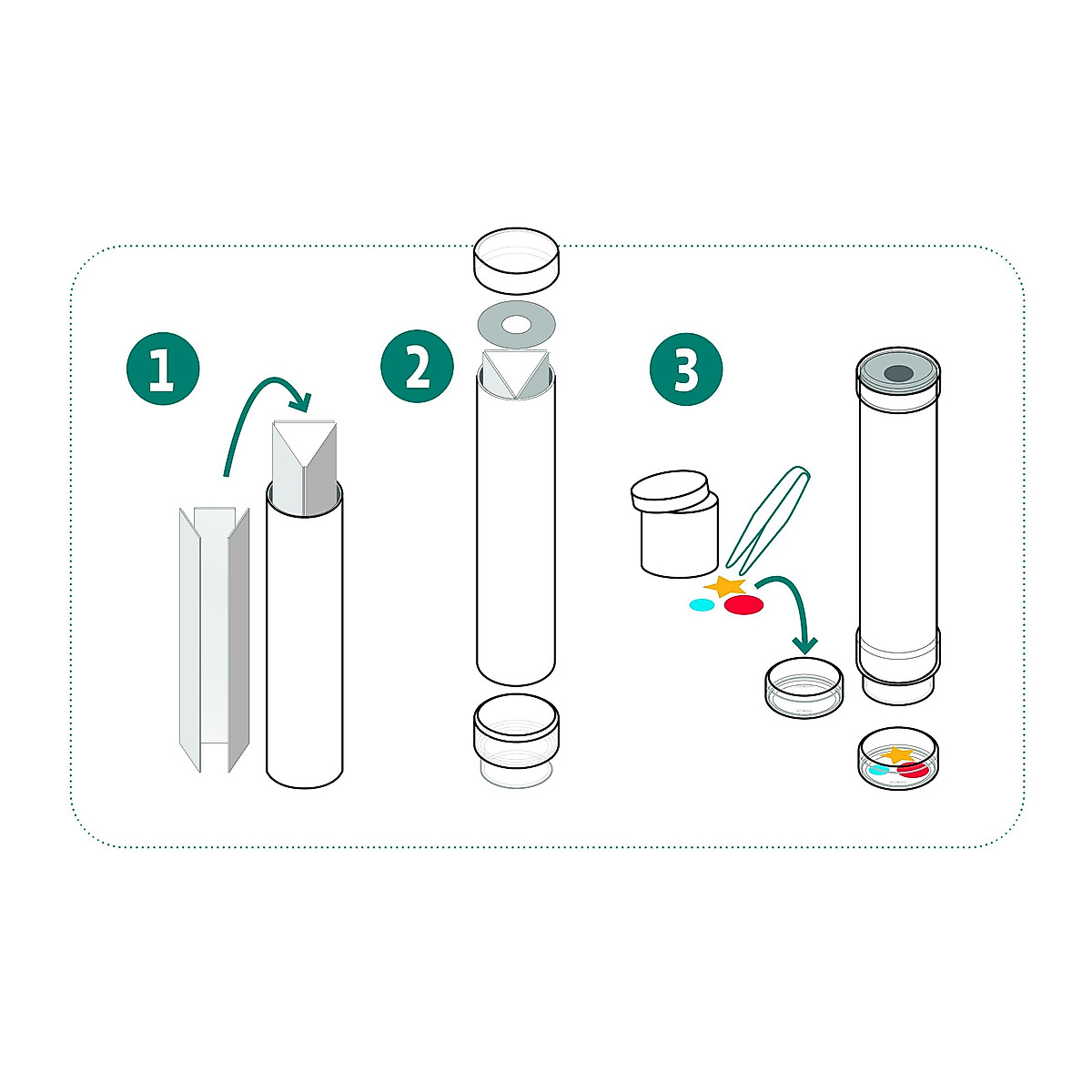 1

2

3