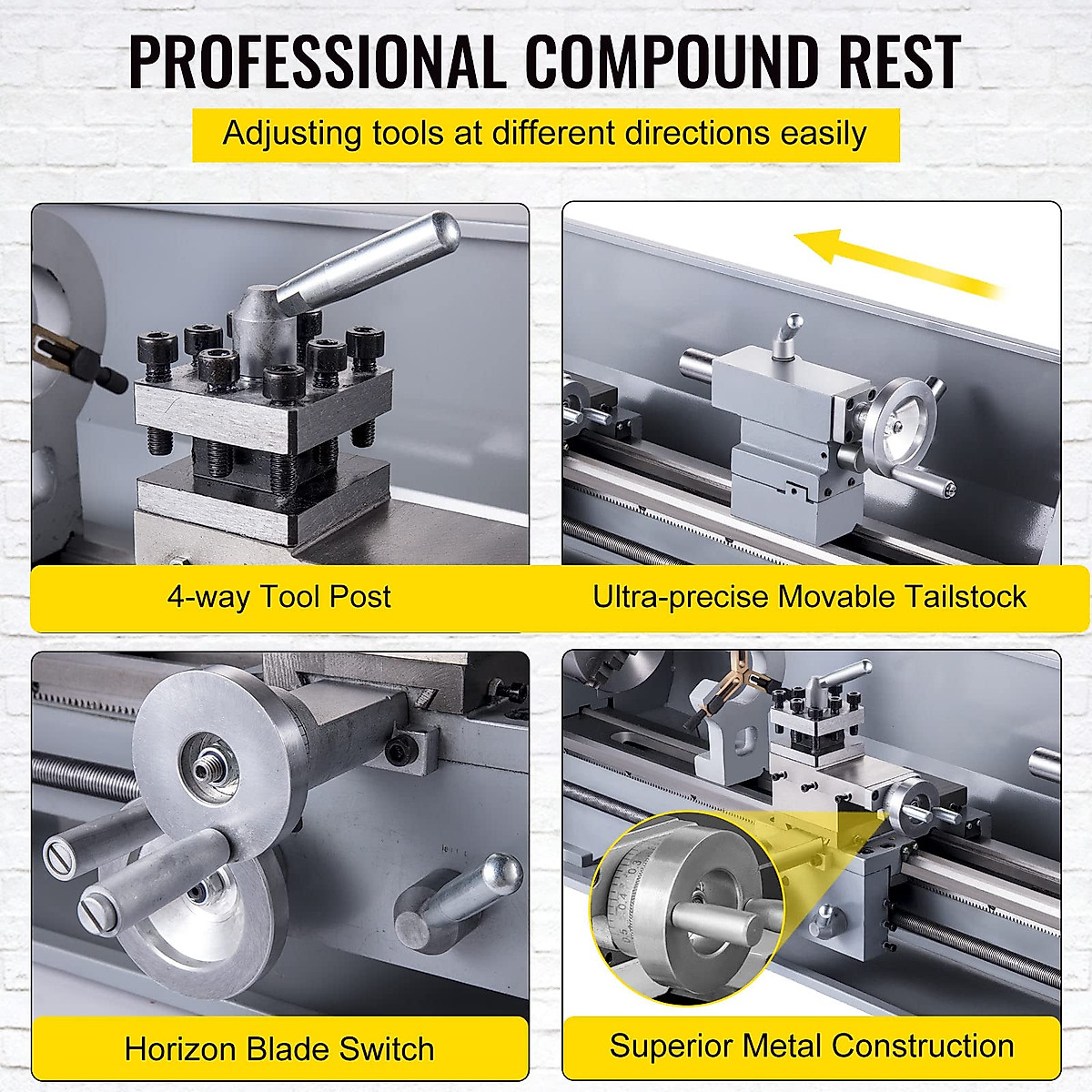 PROFESSIONAL COMPOUND REST

Adjusting tools at different directions easily

4-way Tool Post

Ultra-precise Movable Tailstock

Horizon Blade Switch

Superior Metal Construction