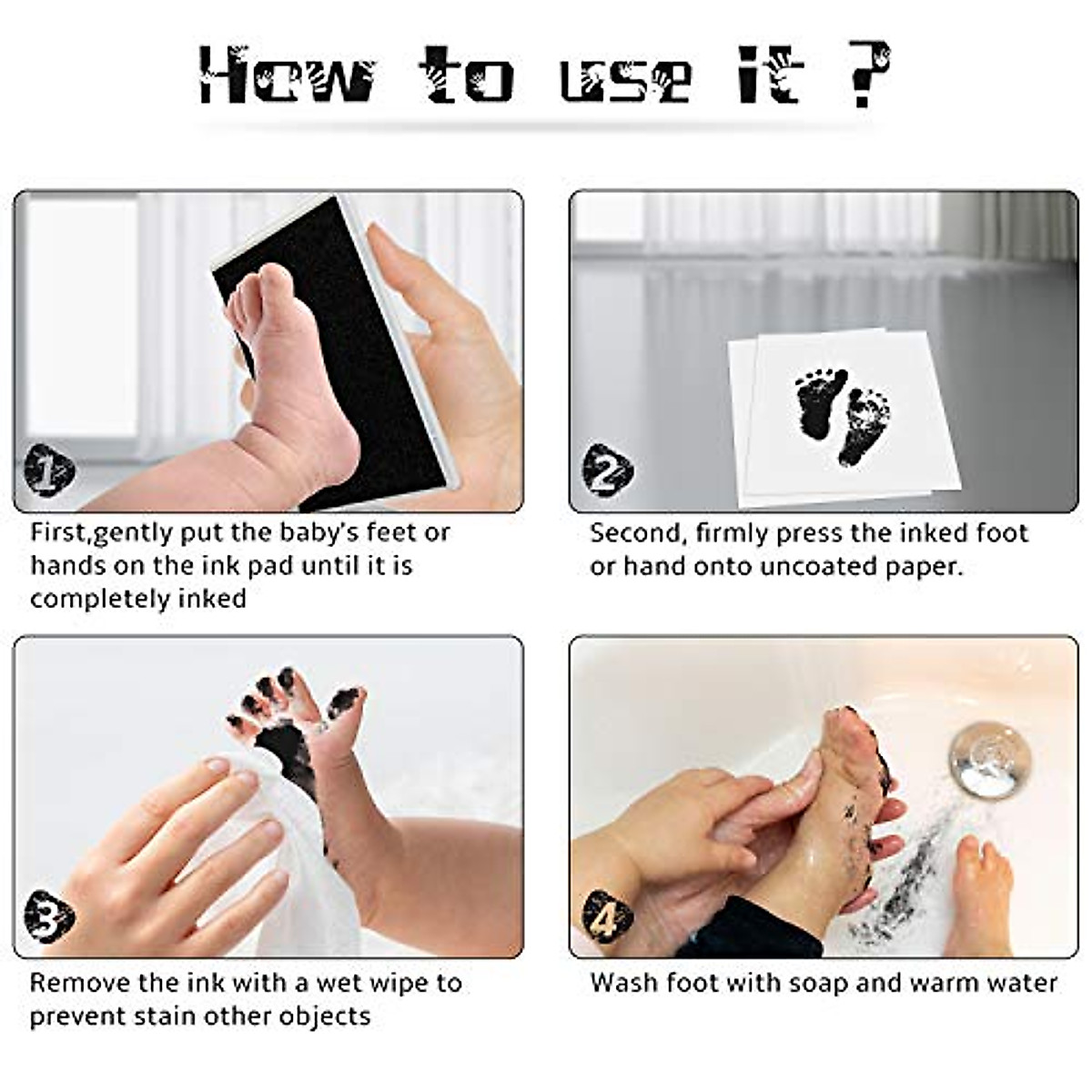 How to use it ?

1

First,gently put the baby's feet or hands on the ink pad until it is completely inked

2

Second, firmly press the inked foot or hand onto uncoated paper.

3

Remove the ink with a wet wipe to prevent stain other objects

4

Wash foot with soap and warm water