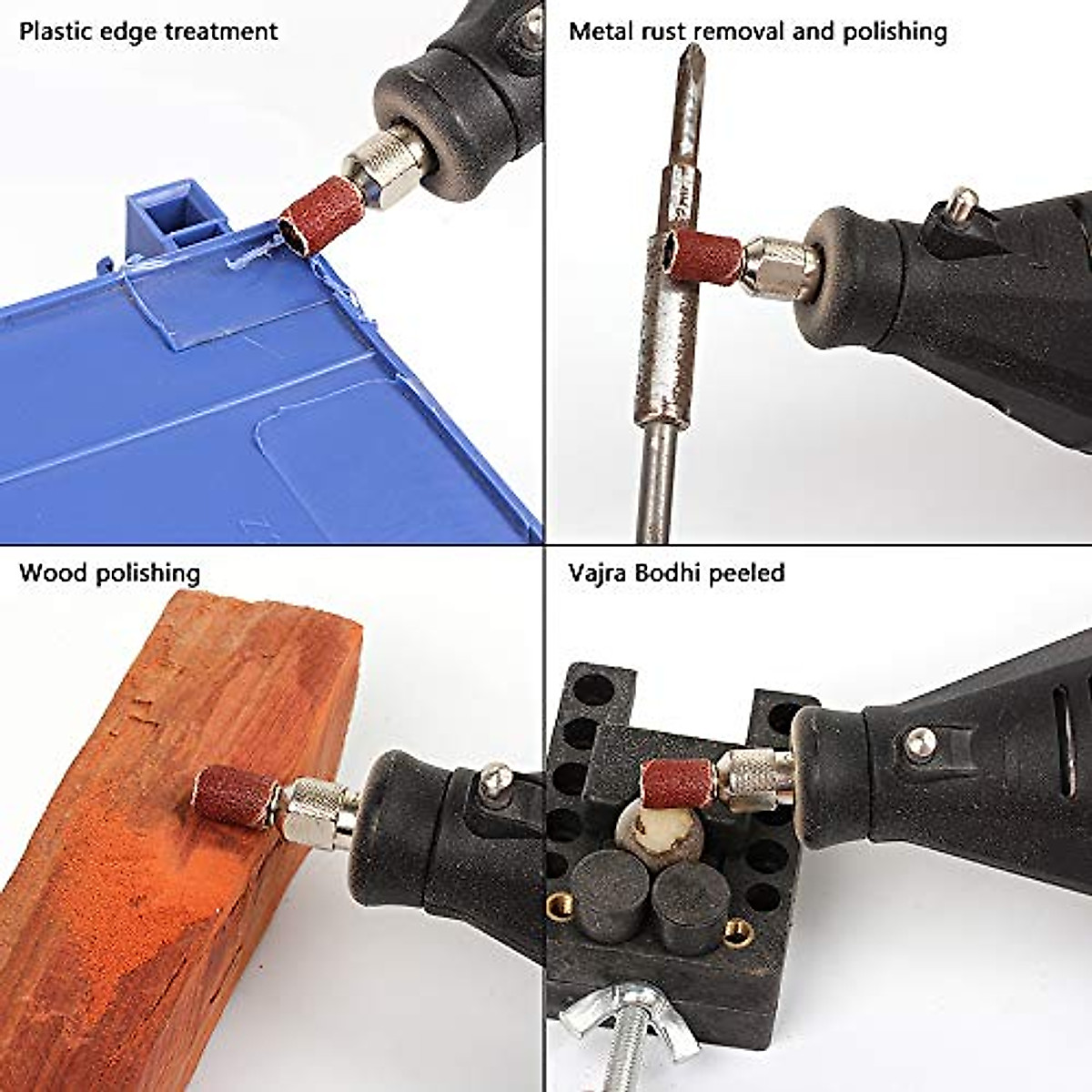 Plastic edge treatment

Metal rust removal and polishing

Wood polishing

Vajra Bodhi peeled