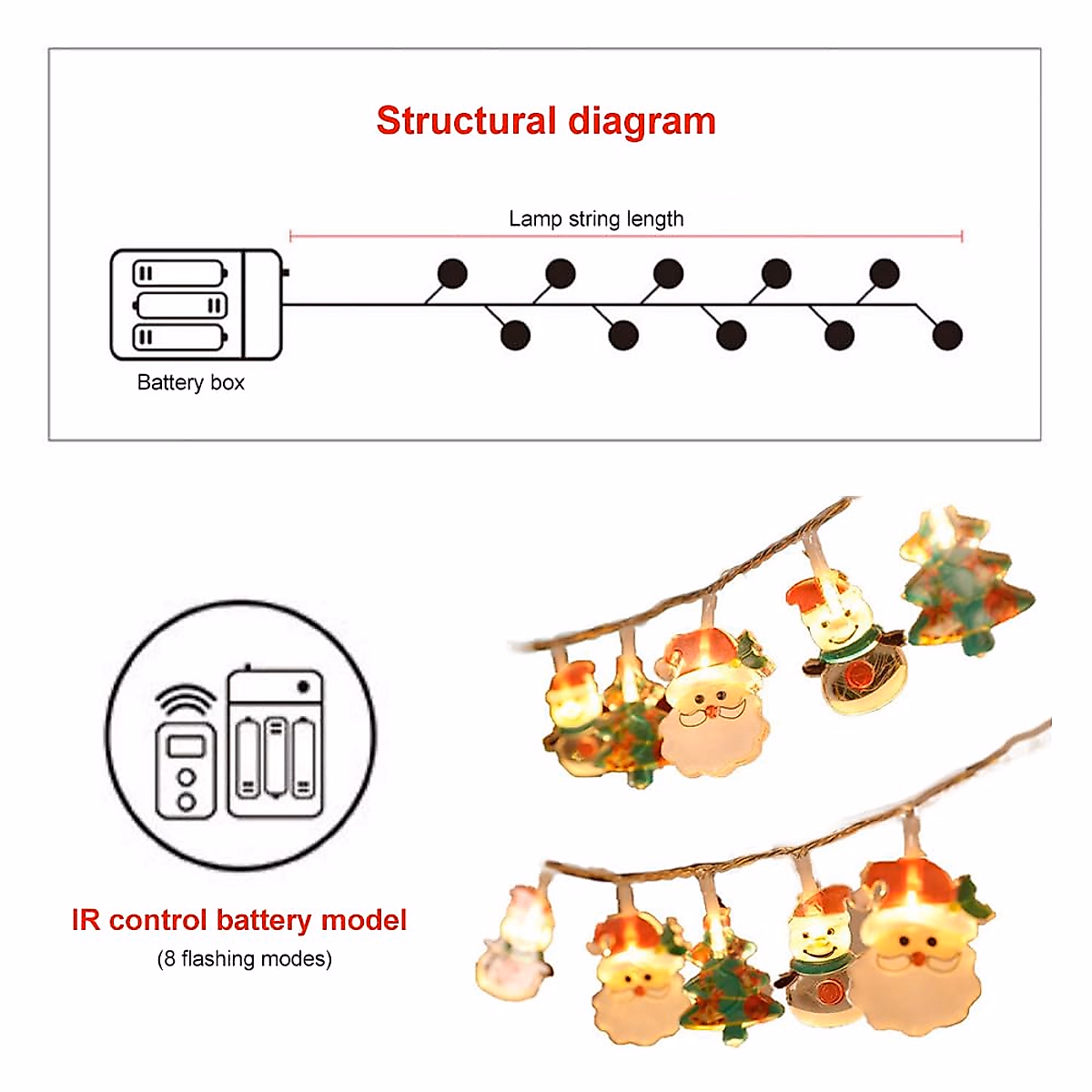 Structural diagram

Lamp string length

Battery box

IR control battery model
(8 flashing modes)