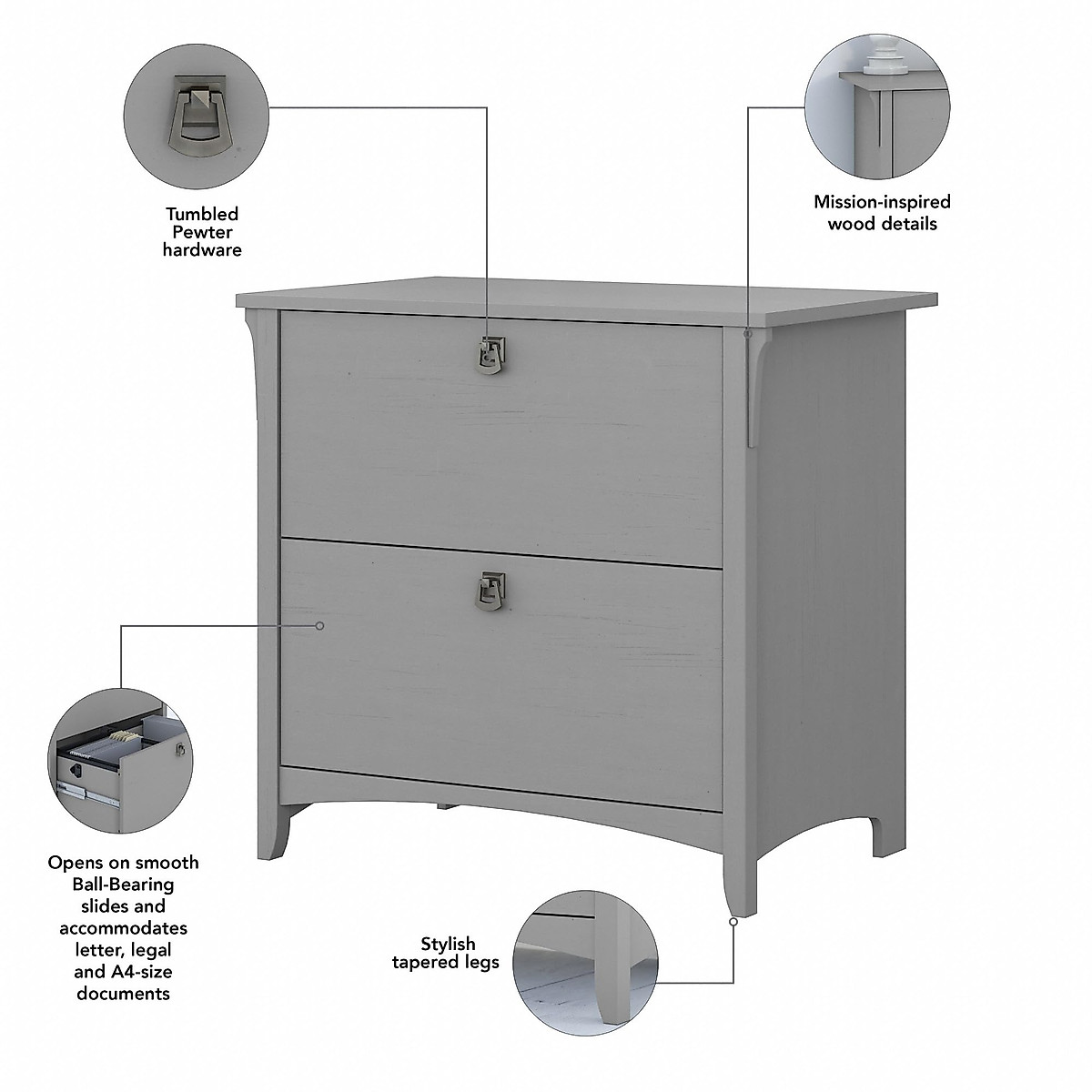 Tumbled Pewter hardware

Mission-inspired wood details

Opens on smooth Ball-Bearing slides and accommodates letter, legal and A4-size documents

Stylish tapered legs