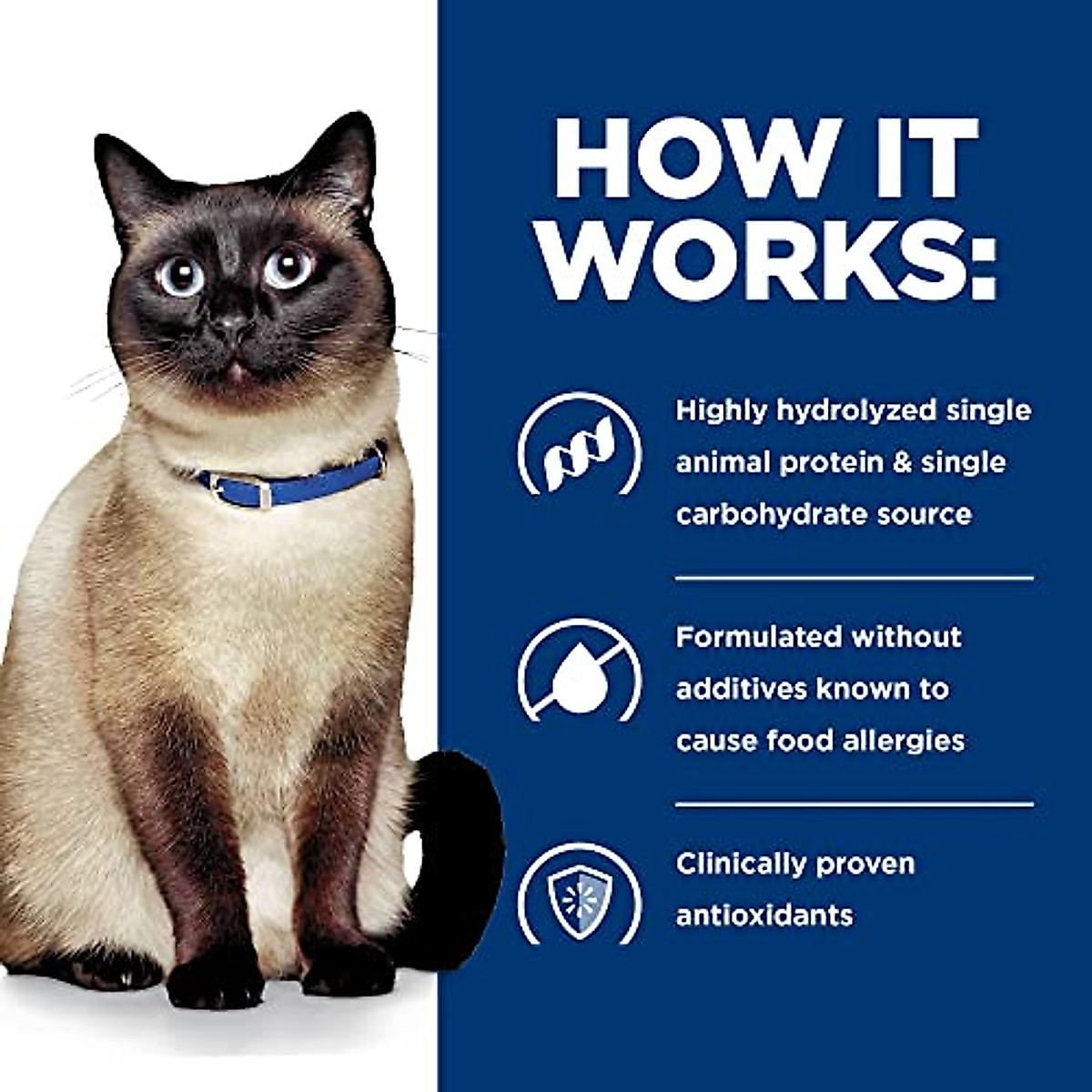 HOW IT WORKS:

Highly hydrolyzed single animal protein & single carbohydrate source

Formulated without additives known to cause food allergies

Clinically proven antioxidants