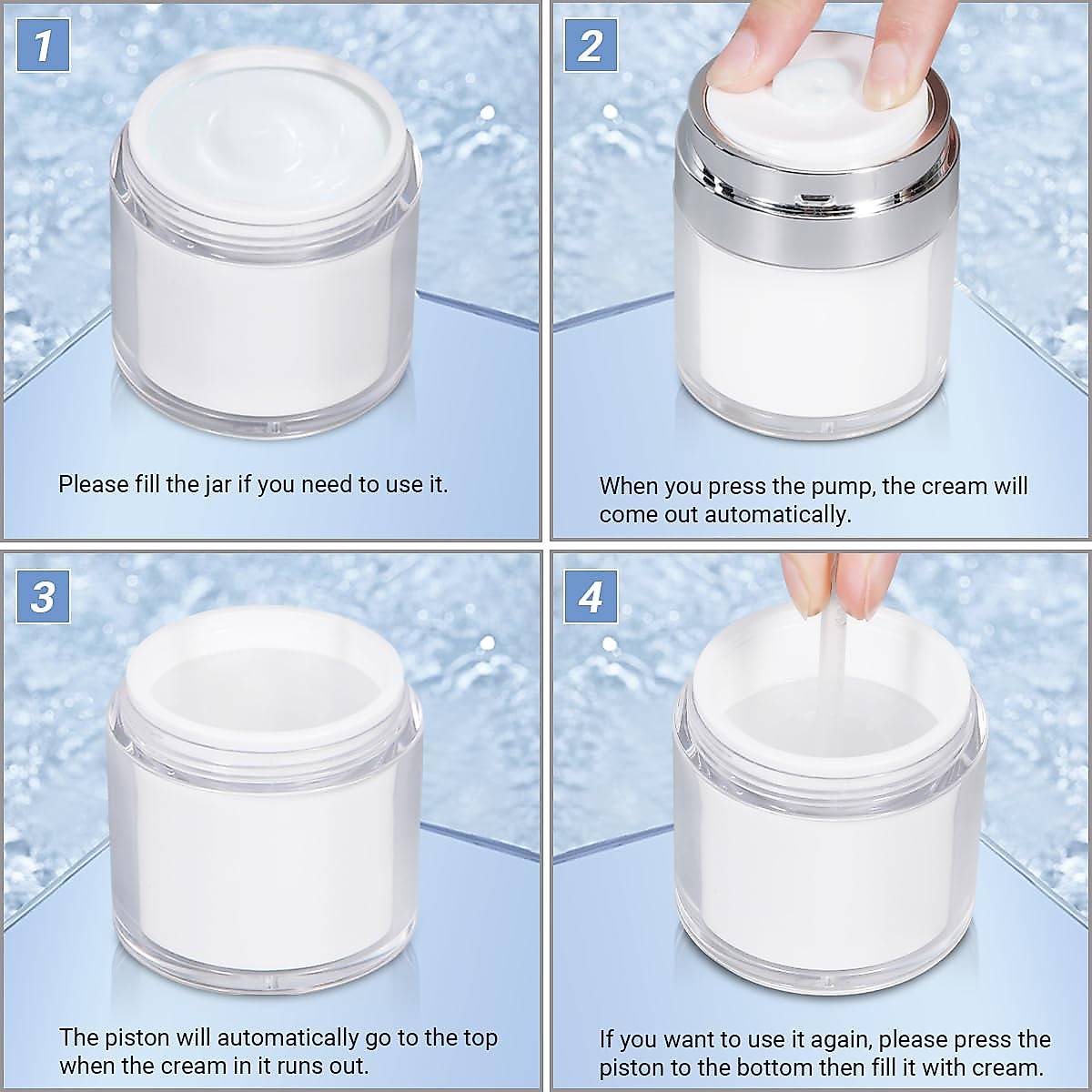 1

Please fill the jar if you need to use it.

2

When you press the pump, the cream will come out automatically.

3

The piston will automatically go to the top when the cream in it runs out.

4

If you want to use it again, please press the piston to the bottom then fill it with cream.