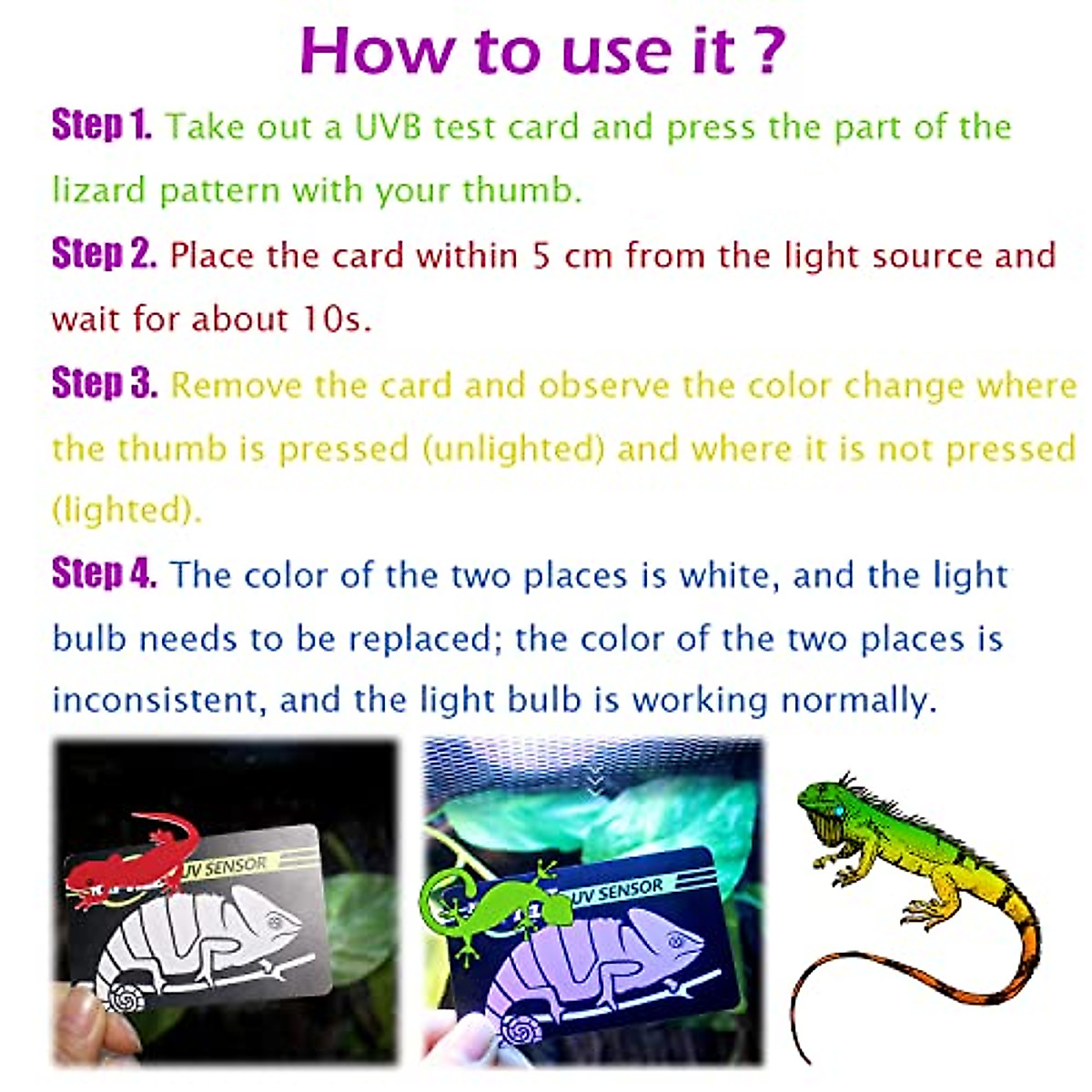 How to use it ?

Step 1. Take out a UVB test card and press the part of the lizard pattern with your thumb.

Step 2. Place the card within 5 cm from the light source and wait for about 10s.

Step 3. Remove the card and observe the color change where the thumb is pressed (unlighted) and where it is not pressed (lighted).

Step 4. The color of the two places is white, and the light bulb needs to be replaced; the color of the two places is inconsistent, and the light bulb is working normally.

UV SENSOR

UV SENSOR