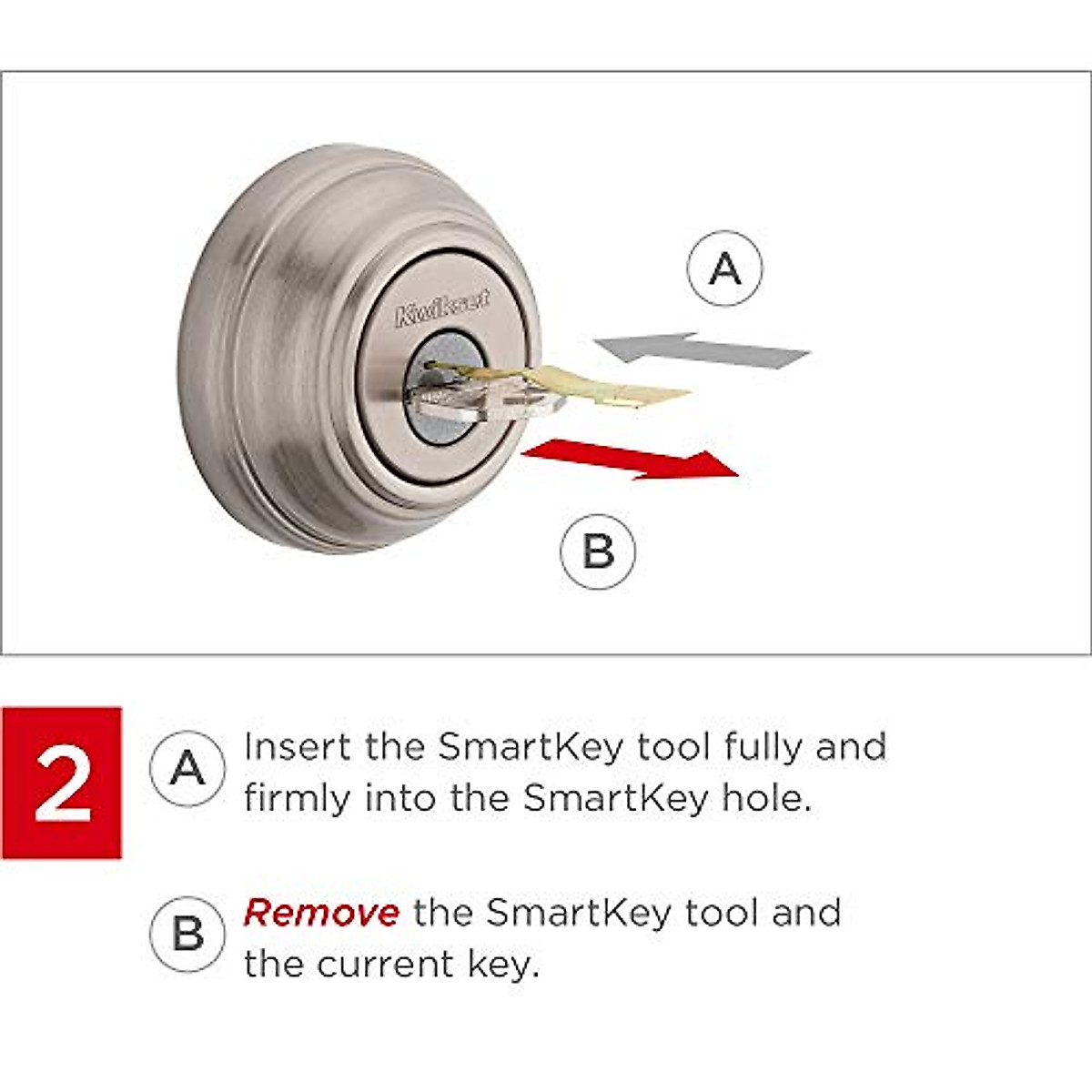 Kwikset

A

B

2

A Insert the SmartKey tool fully and firmly into the SmartKey hole.

B Remove the SmartKey tool and the current key.