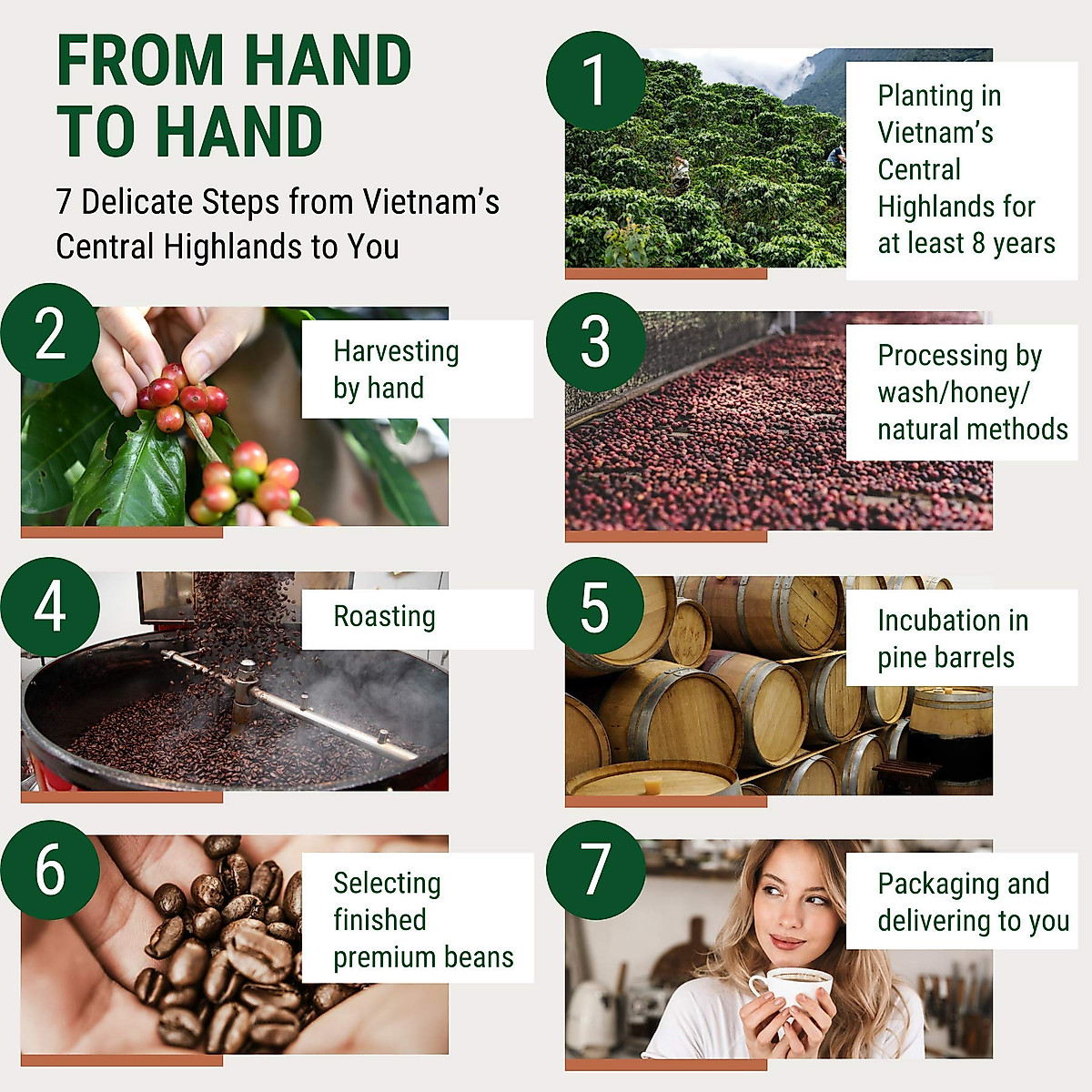 FROM HAND TO HAND

7 Delicate Steps from Vietnam's Central Highlands to You

1

Planting in Vietnam's Central Highlands for at least 8 years

2

Harvesting by hand

3

Processing by wash/honey/ natural methods

4

Roasting

5

Incubation in pine barrels

6

Selecting finished premium beans

7

Packaging and delivering to you