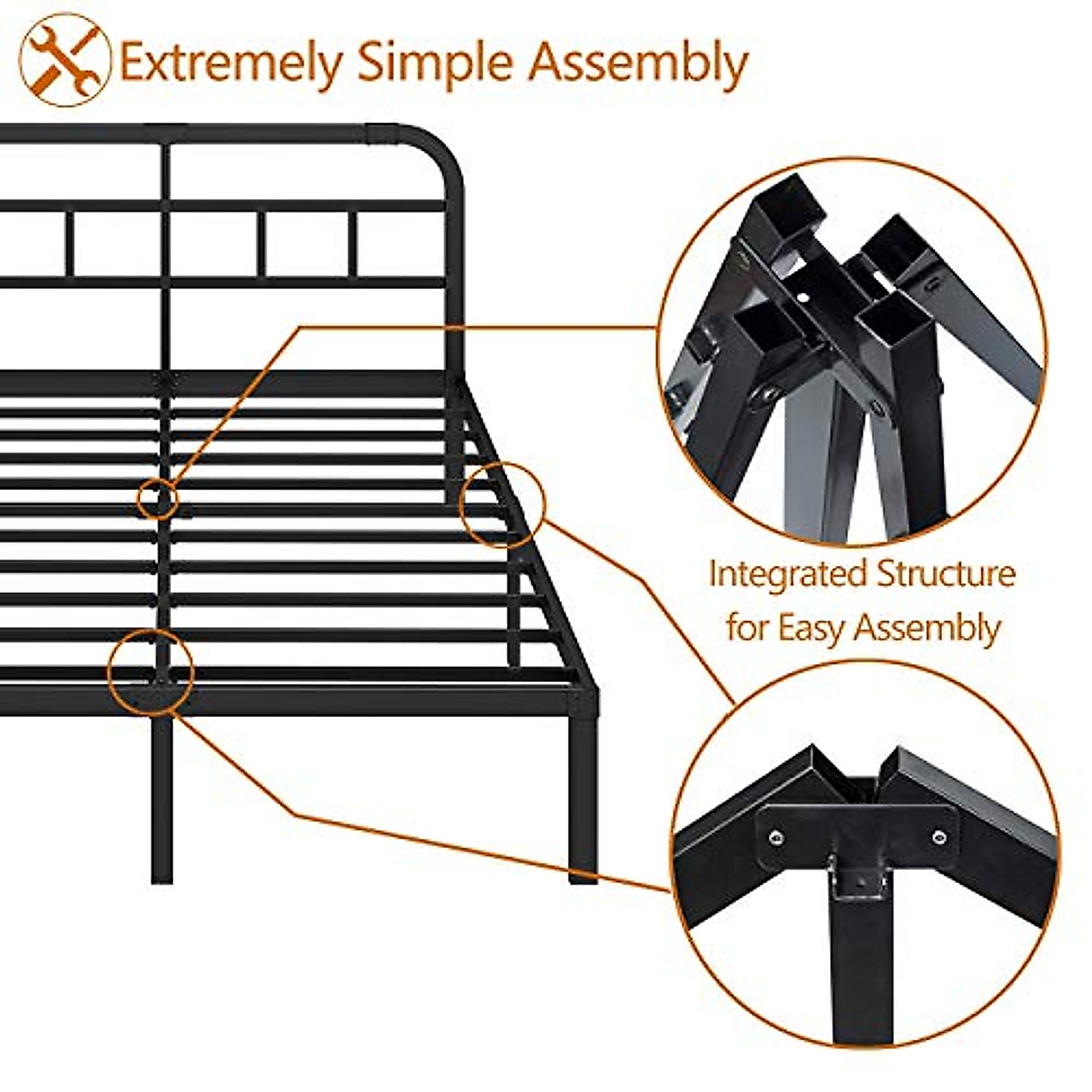 Extremely Simple Assembly

Integrated Structure for Easy Assembly