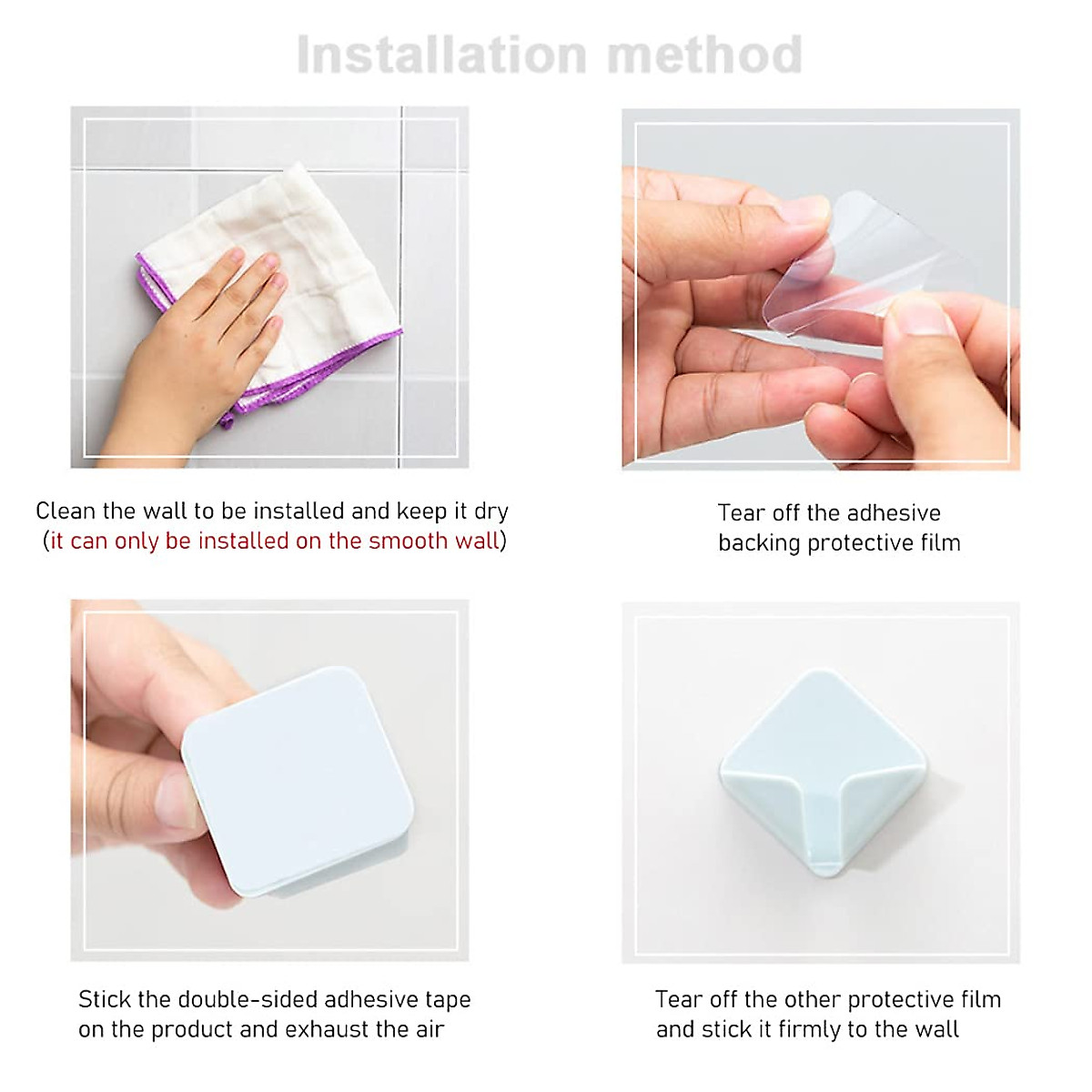 Installation method

Clean the wall to be installed and keep it dry (it can only be installed on the smooth wall)

Tear off the adhesive backing protective film

Stick the double-sided adhesive tape on the product and exhaust the air

Tear off the other protective film and stick it firmly to the wall