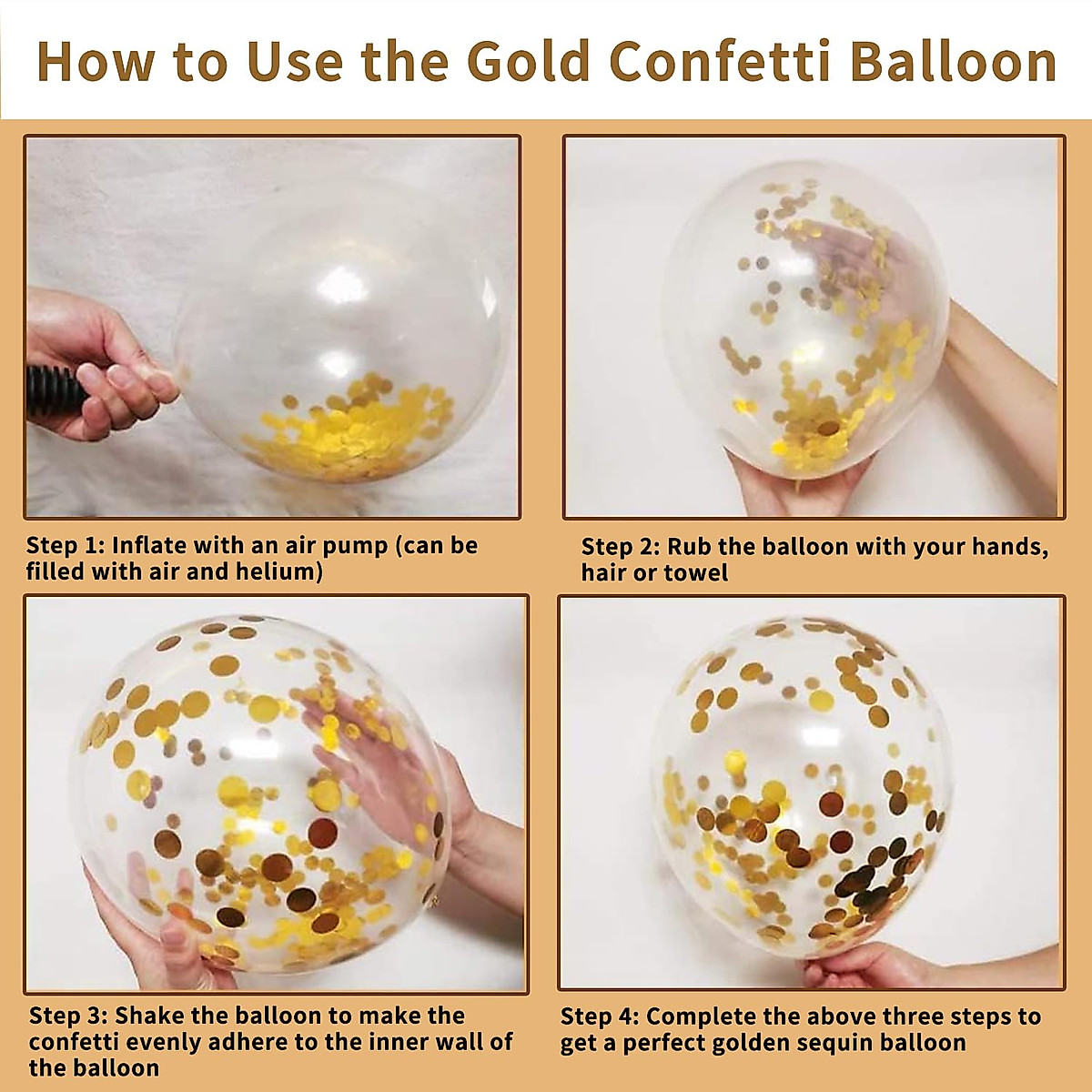 How to Use the Gold Confetti Balloon

Step 1: Inflate with an air pump (can be filled with air and helium)

Step 2: Rub the balloon with your hands, hair or towel

Step 3: Shake the balloon to make the confetti evenly adhere to the inner wall of the balloon

Step 4: Complete the above three steps to get a perfect golden sequin balloon