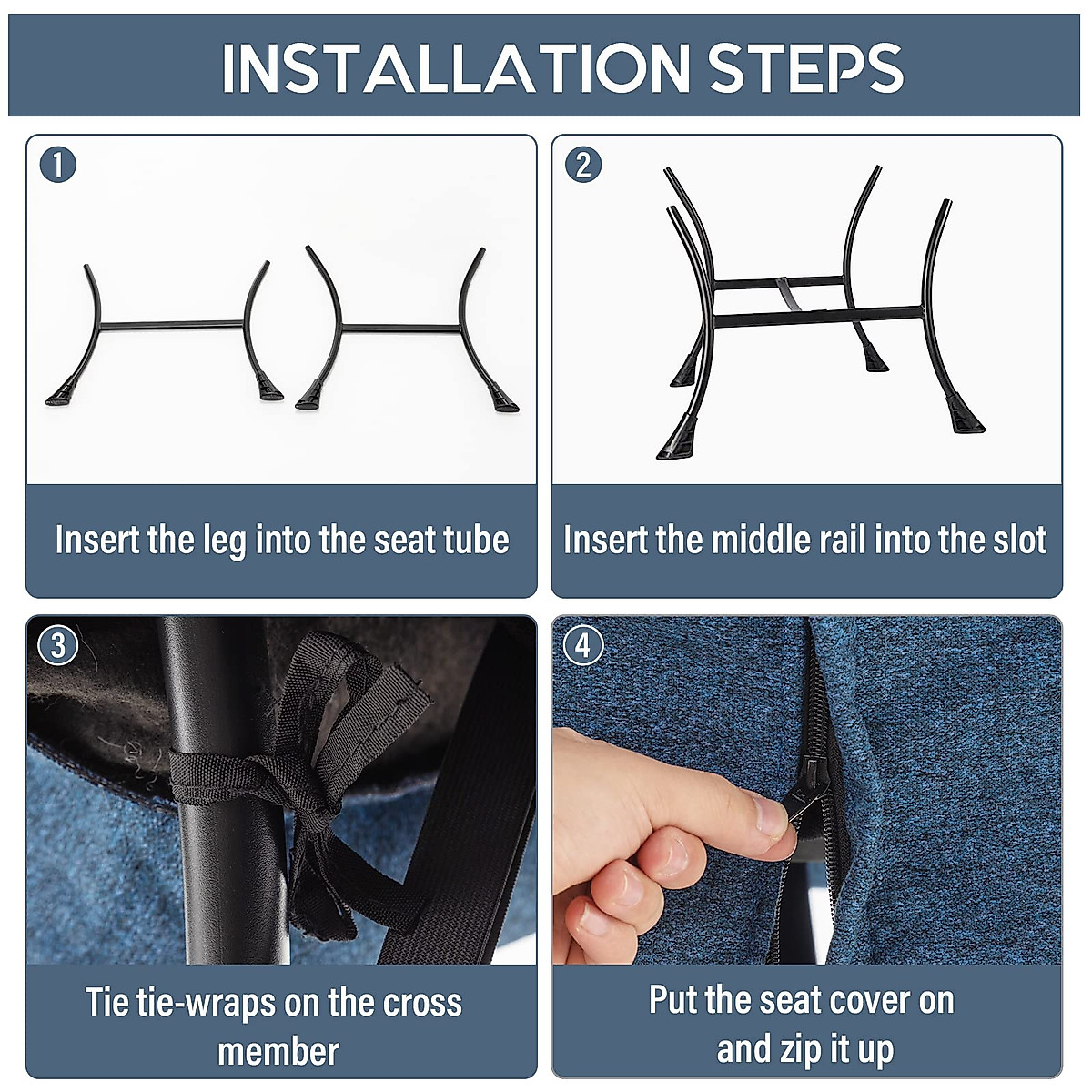 INSTALLATION STEPS

1
Insert the leg into the seat tube

2
Insert the middle rail into the slot

3
Tie tie-wraps on the cross member

4
Put the seat cover on and zip it up