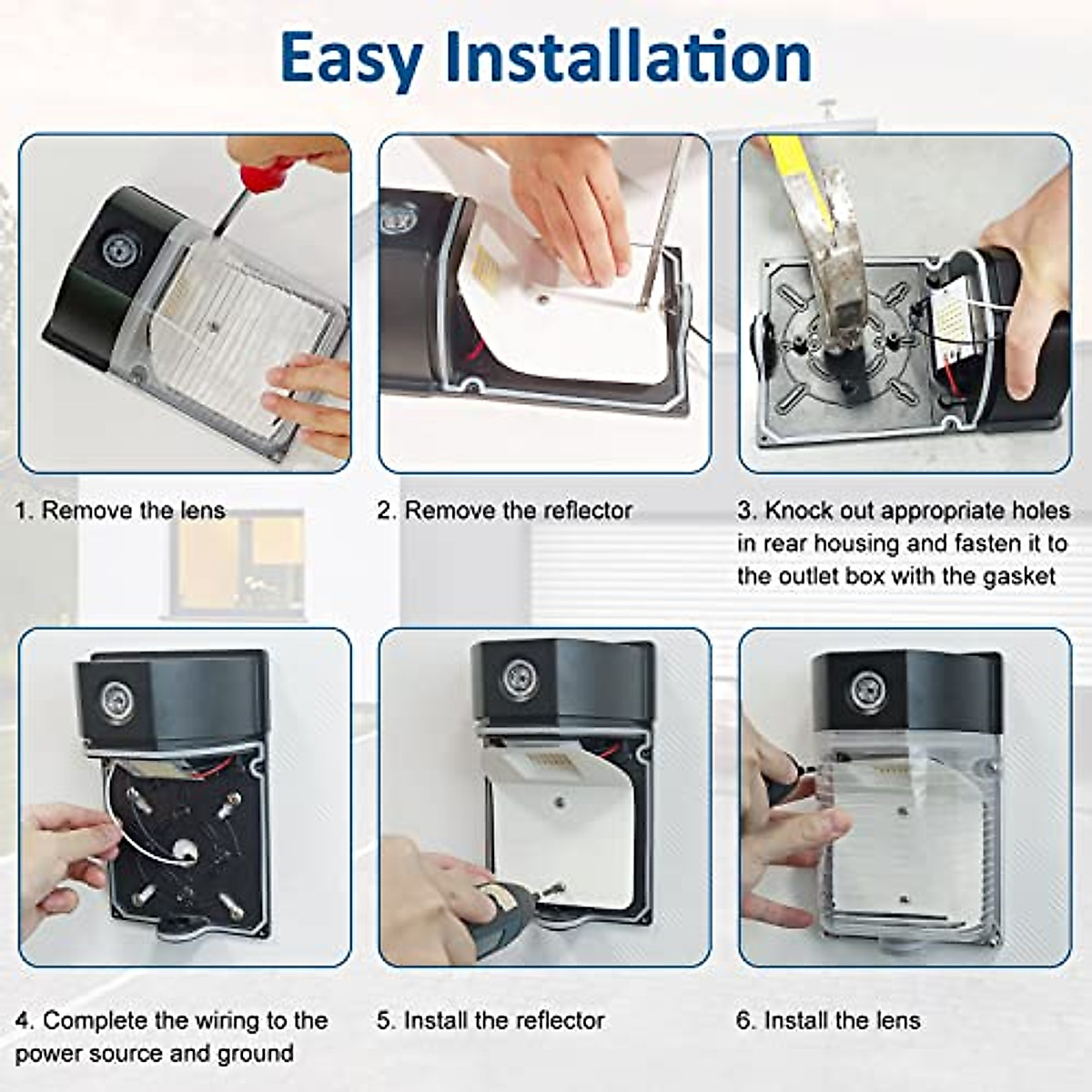 Easy Installation

1. Remove the lens

2. Remove the reflector

3. Knock out appropriate holes in rear housing and fasten it to the outlet box with the gasket

4. Complete the wiring to the power source and ground

5. Install the reflector

6. Install the lens