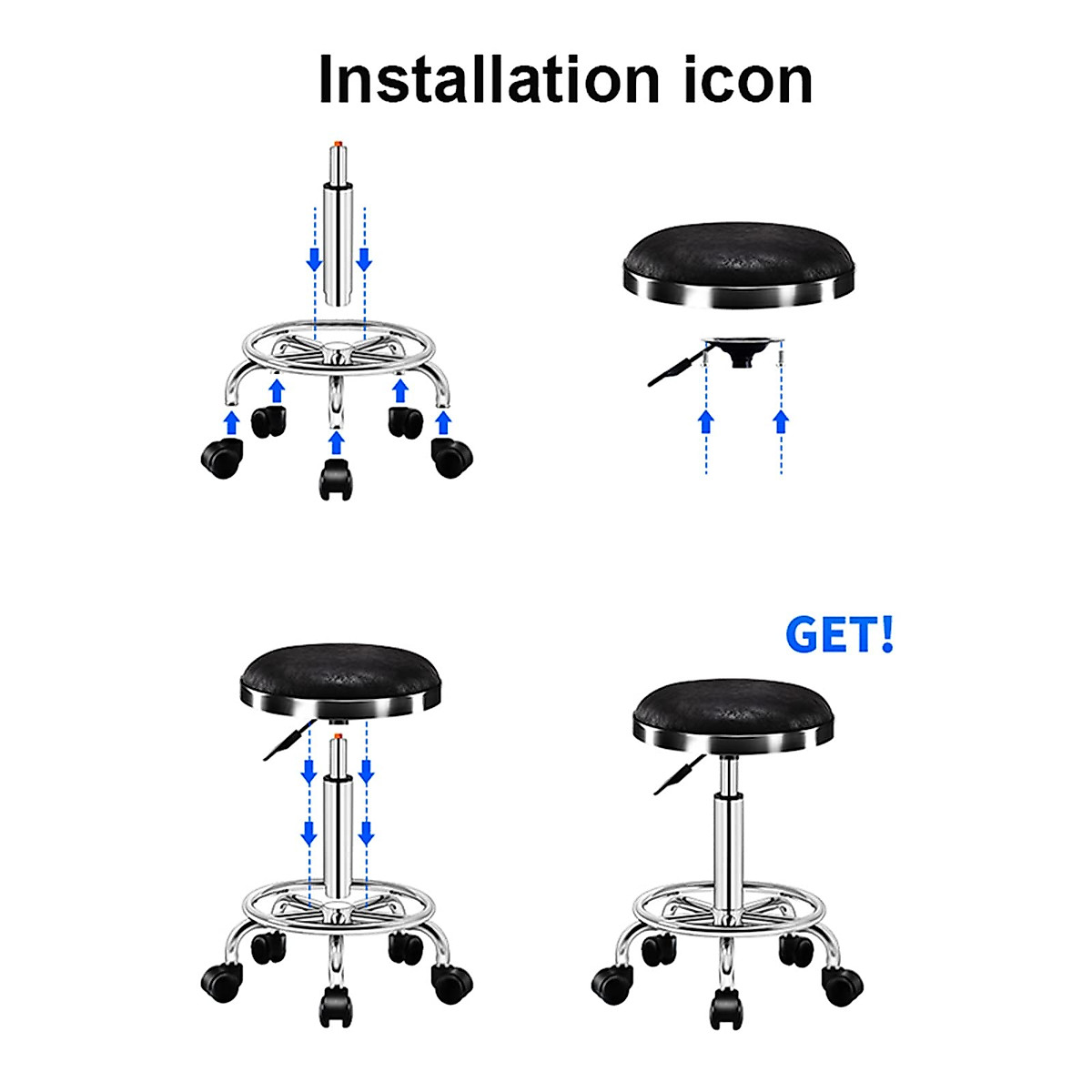 Installation icon

GET!